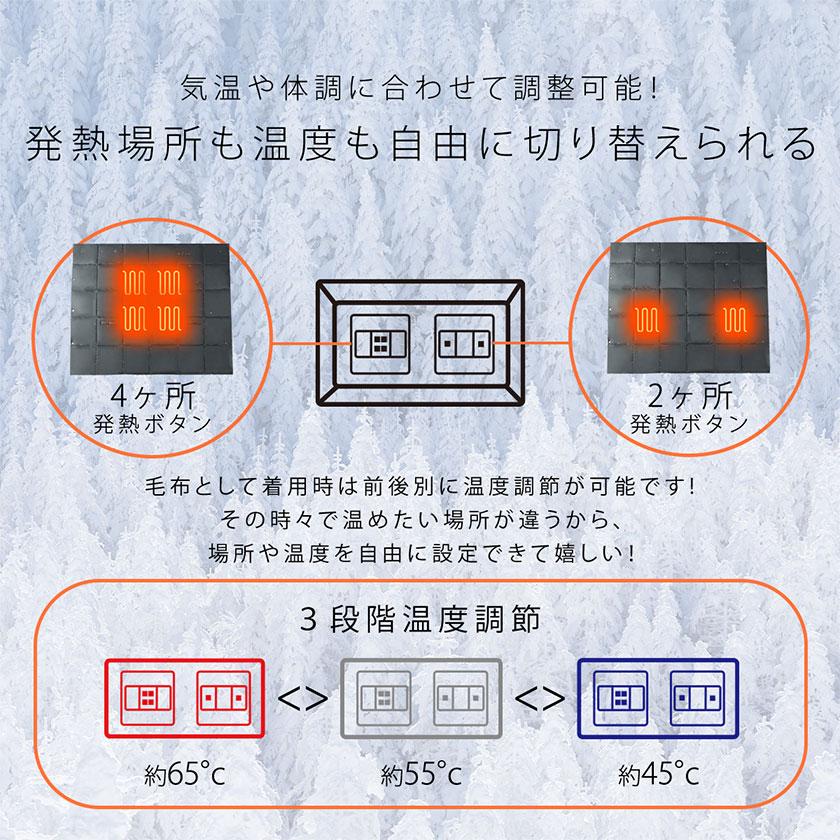 気温や体調に合わせて調整可能!
発熱場所も温度も自由に切り替えられる

4ヶ所
発熱ボタン

2ヶ所
発熱ボタン

毛布として着用時は前後別に温度調節が可能です!
その時々で温めたい場所が違うから、
場所や温度を自由に設定できて嬉しい!

3段階温度調節

<>

<>

約65°c

約55°c

約45°c