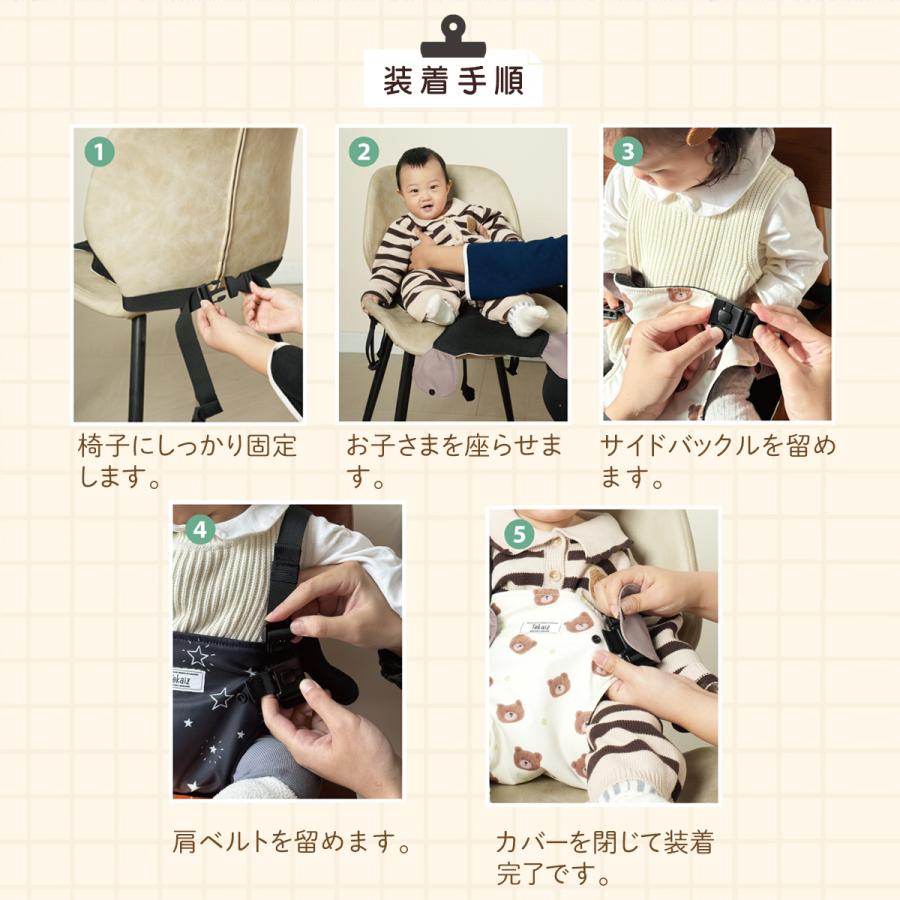 装着手順

1

椅子にしっかり固定します。

2

お子さまを座らせます。

3

サイドバックルを留めます。

4

Tokaiz

肩ベルトを留めます。

5

Tokaiz

カバーを閉じて装着完了です。