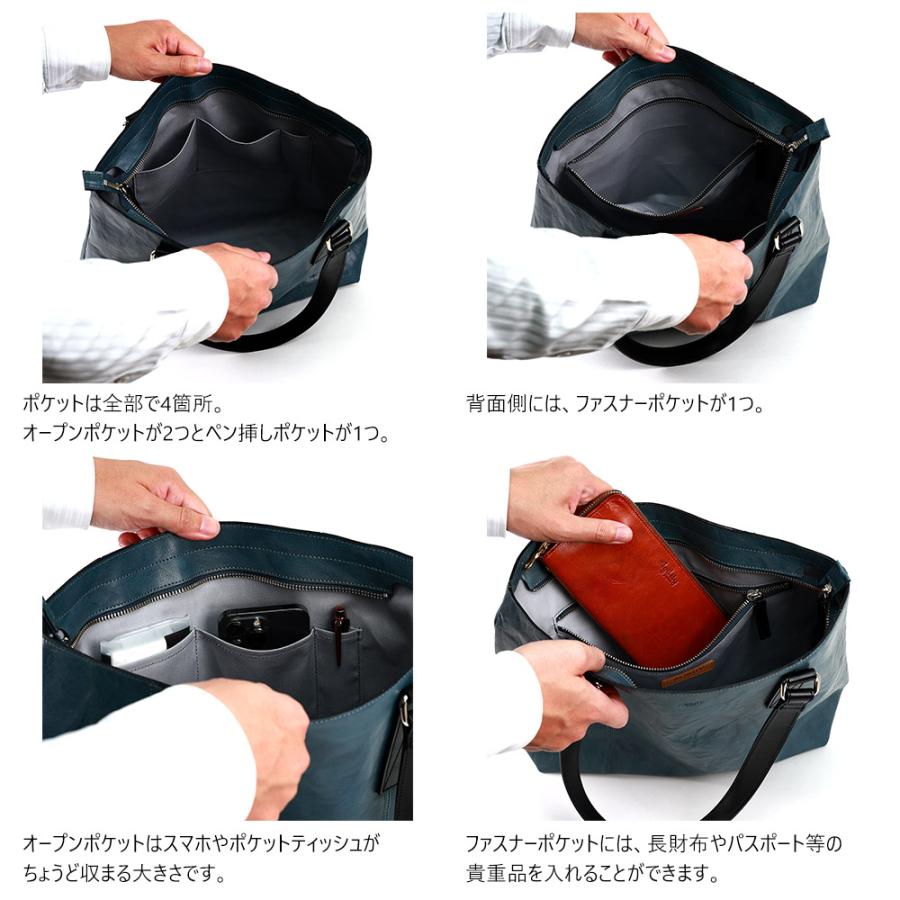 ポケットは全部で4箇所。
オープンポケットが2つとペン挿しポケットが1つ。

背面側には、ファスナーポケットが1つ。

オープンポケットはスマホやポケットティッシュがちょうど収まる大きさです。

ファスナーポケットには、長財布やパスポート等の貴重品を入れることができます。