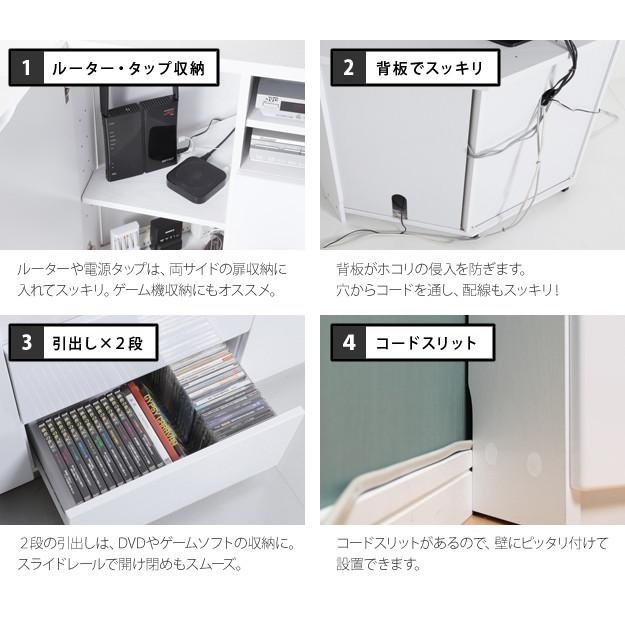 1 ルーター・タップ収納

ルーターや電源タップは、両サイドの扉収納に入れてスッキリ。ゲーム機収納にもオススメ。

2 背板でスッキリ

背板がホコリの侵入を防ぎます。穴からコードを通し、配線もスッキリ！

3 引出し×2段

2段の引出しは、DVDやゲームソフトの収納に。スライドレールで開け閉めもスムーズ。

4 コードスリット

コードスリットがあるので、壁にピッタリ付けて設置できます。