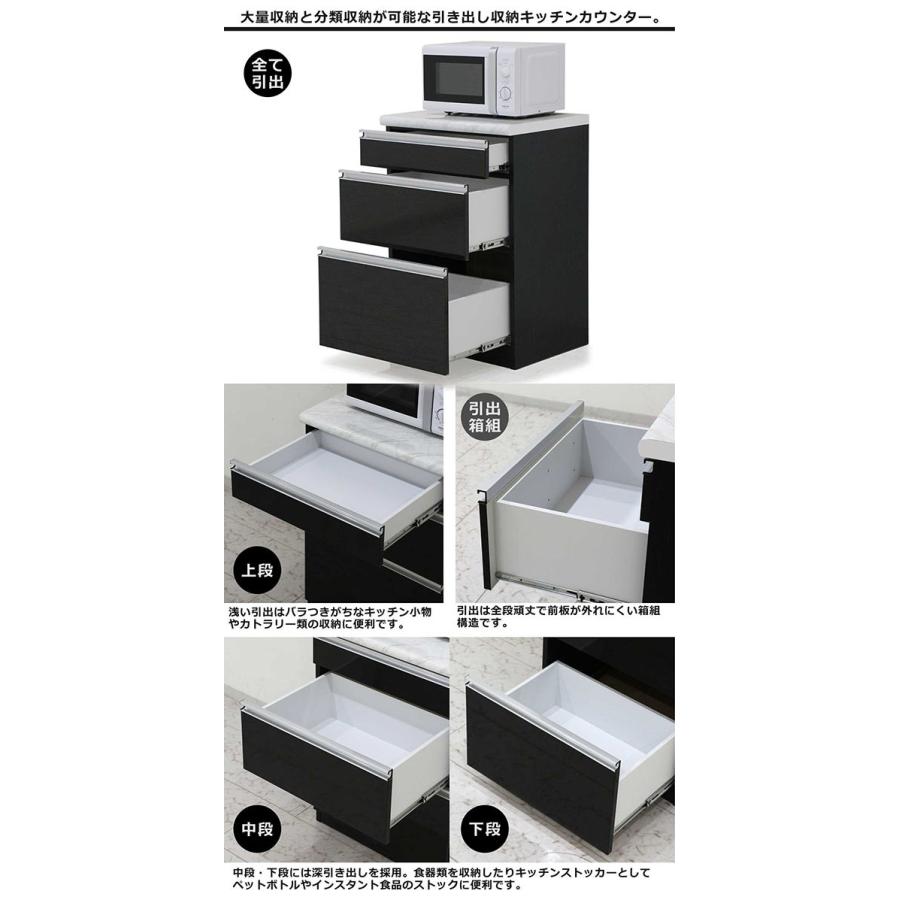 大量収納と分類収納が可能な引き出し収納キッチンカウンター。

全て引出

上段

浅い引出はバラつきがちなキッチン小物やカトラリー類の収納に便利です。

引出箱組

引出は全段頑丈で前板が外れにくい箱組構造です。

中段

下段

中段・下段には深引き出しを採用。食器類を収納したりキッチンストッカーとしてペットボトルやインスタント食品のストックに便利です。