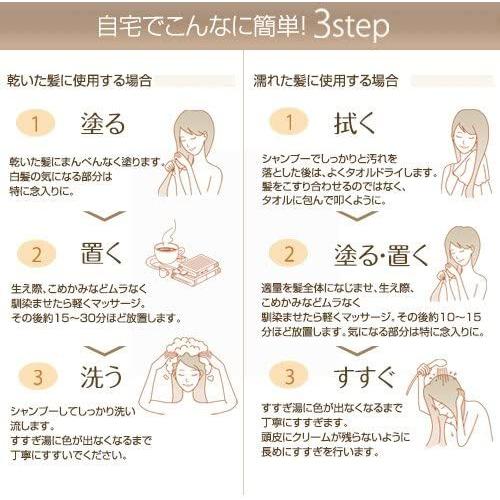 自宅でこんなに簡単! 3step

乾いた髪に使用する場合

1 塗る

乾いた髪にまんべんなく塗ります。白髪の気になる部分は特に念入りに。

2 置く

生え際、こめかみなどムラなく馴染ませたら軽くマッサージ。その後約15~30分ほど放置します。

3 洗う

シャンプーしてしっかり洗い流します。すすぎ湯に色が出なくなるまで丁寧にすすいでください。

濡れた髪に使用する場合

1 拭く

シャンプーでしっかりと汚れを落とした後は、よくタオルドライします。髪をこすり合わせるのではなく、タオルに包んで叩くように。

2 塗る・置く

適量を髪全体になじませ、生え際、こめかみなどムラなく馴染ませたら軽くマッサージ。その後約10~15分ほど放置します。気になる部分は特に念入りに。

3 すすぐ

すすぎ湯に色が出なくなるまで丁寧にすすぎます。頭皮にクリームが残らないように長めにすすぎを行います。