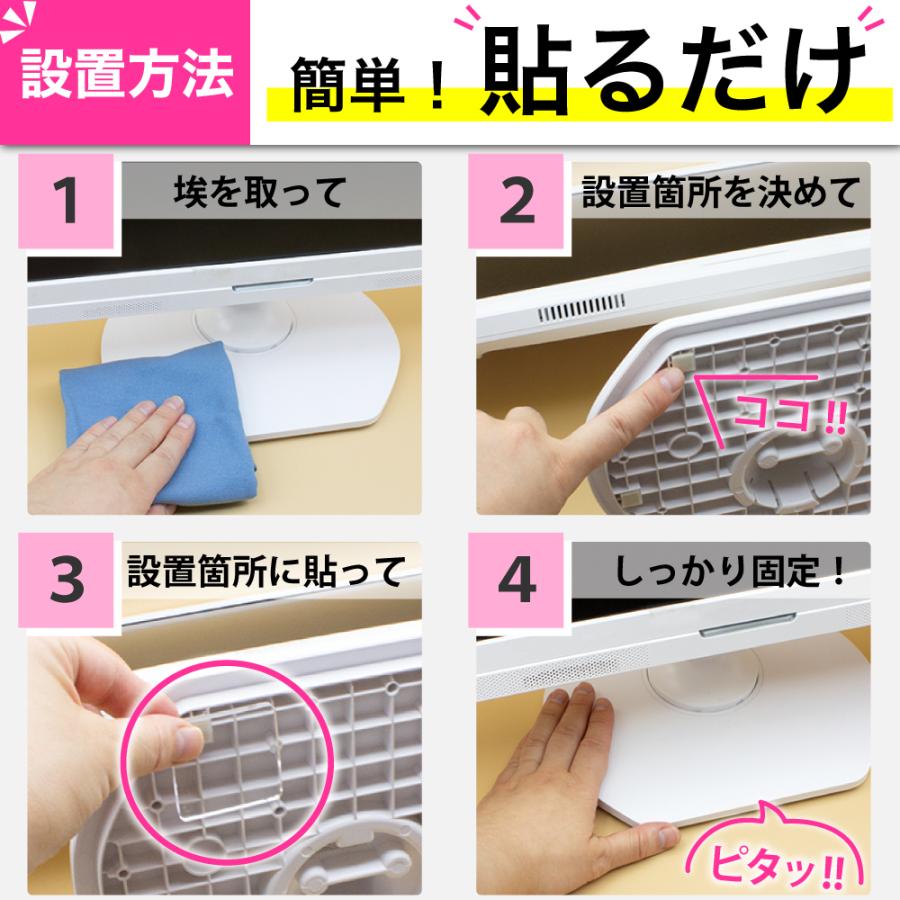 設置方法

簡単！貼るだけ

1
埃を取って

2
設置箇所を決めて

ココ!!

3
設置箇所に貼って

4
しっかり固定！

ピタッ!!