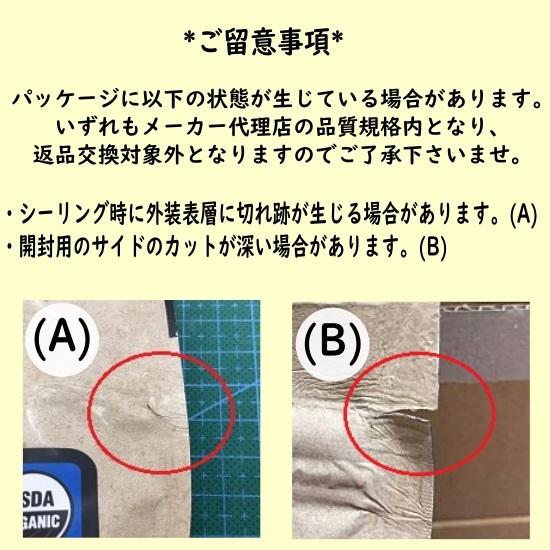 *ご留意事項*

パッケージに以下の状態が生じている場合があります。いずれもメーカー代理店の品質規格内となり、返品交換対象外となりますのでご了承下さいませ。

・シーリング時に外装表層に切れ跡が生じる場合があります。(A)
・開封用のサイドのカットが深い場合があります。(B)

(A)

SDA
GANIC

(B)