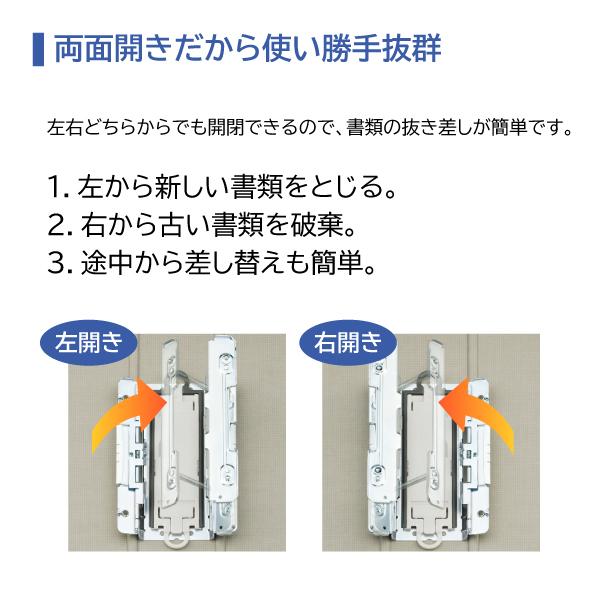 両面開きだから使い勝手抜群

左右どちらからでも開閉できるので、書類の抜き差しが簡単です。

1. 左から新しい書類をとじる。
2. 右から古い書類を破棄。
3. 途中から差し替えも簡単。

左開き

右開き