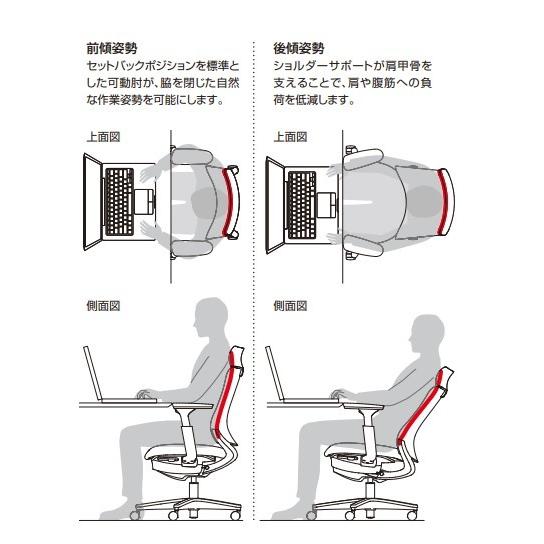 前傾姿勢

セットバックポジションを標準とした可動肘が、脇を閉じた自然な作業姿勢を可能にします。

上面図

側面図

後傾姿勢

ショルダーサポートが肩甲骨を支えることで、肩や腹筋への負荷を低減します。

上面図

側面図