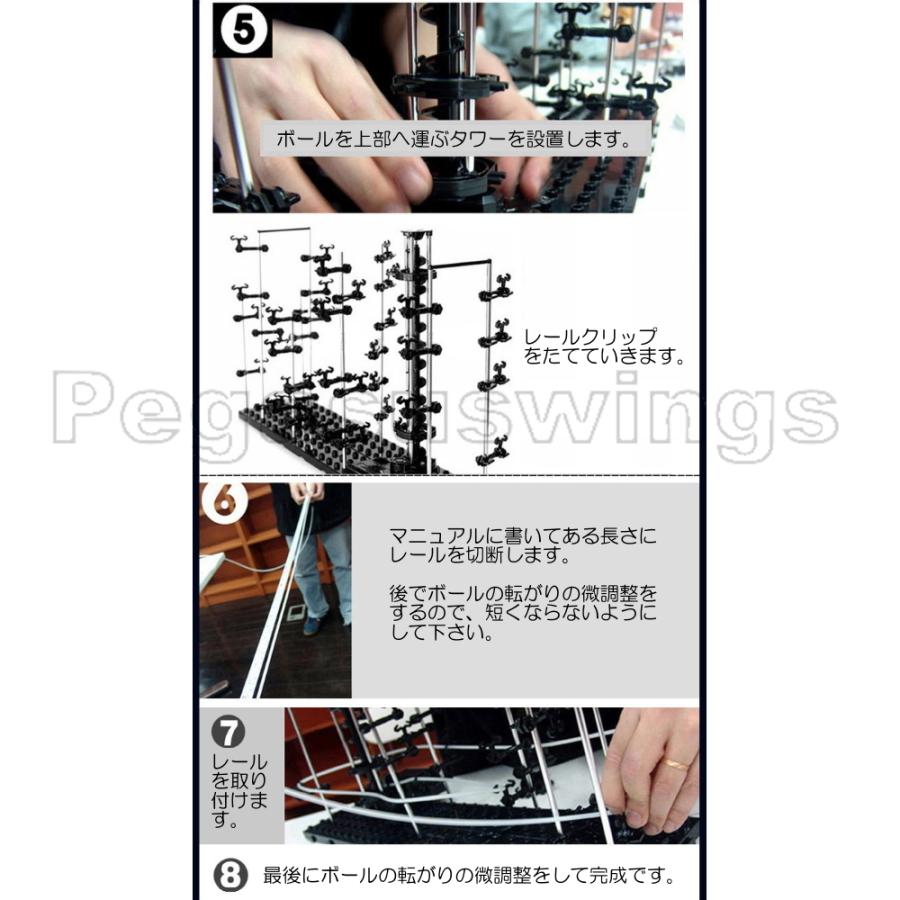 5

ボールを上部へ運ぶタワーを設置します。

レールクリップをたてていきます。

Pegasuswings

6

マニュアルに書いてある長さにレールを切断します。

後でボールの転がりの微調整をするので、短くならないようにして下さい。

7

レールを取り付けます。

8 最後にボールの転がりの微調整をして完成です。