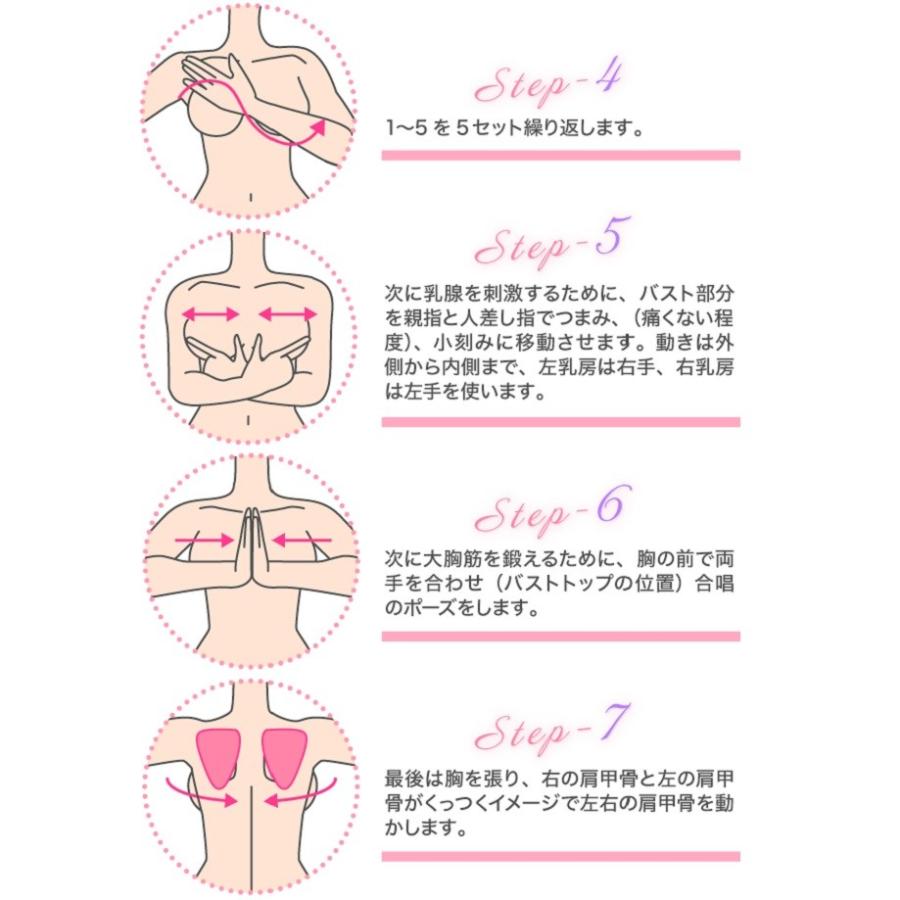 Step-4
1～5 を 5 セット繰り返します。

Step-5
次に乳腺を刺激するために、バスト部分を親指と人差し指でつまみ、（痛くない程度）、小刻みに移動させます。動きは外側から内側まで、左乳房は右手、右乳房は左手を使います。

Step-6
次に大胸筋を鍛えるために、胸の前で両手を合わせ（バストトップの位置）合唱のポーズをします。

Step-7
最後は胸を張り、右の肩甲骨と左の肩甲骨がくっつくイメージで左右の肩甲骨を動かします。