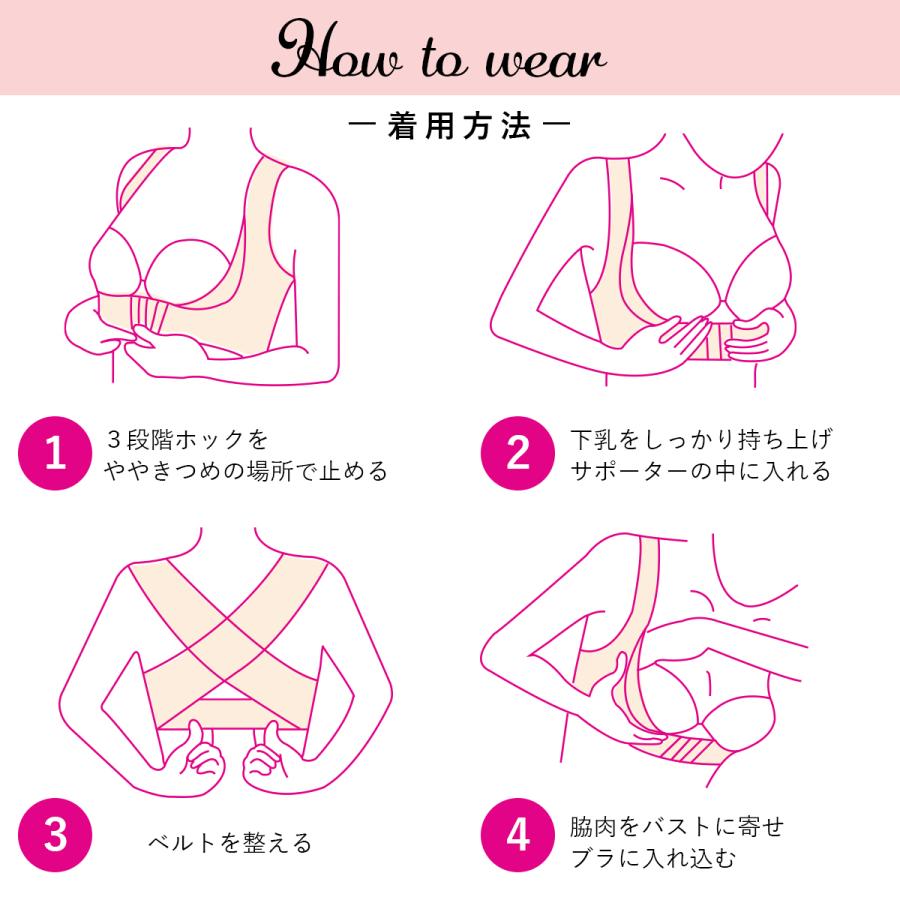 How to wear

ー着用方法ー

1 ３段階ホックを ややきつめの場所で止める

2 下乳をしっかり持ち上げ サポーターの中に入れる

3 ベルトを整える

4 脇肉をバストに寄せ ブラに入れ込む