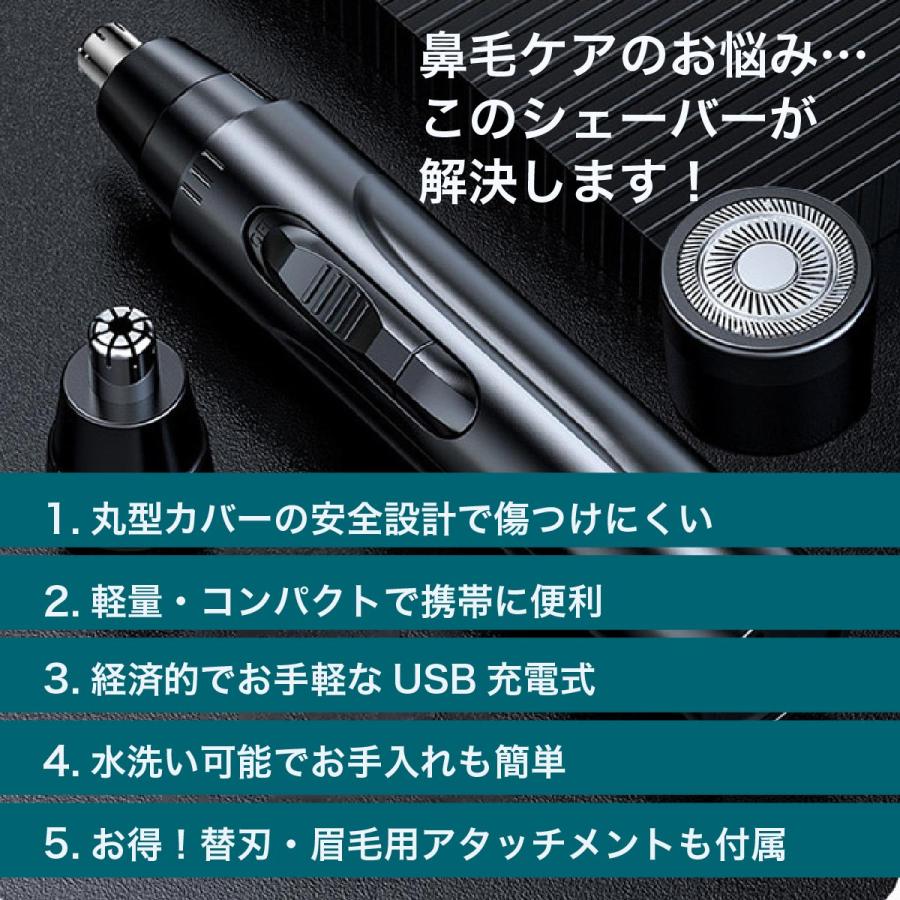 鼻毛ケアのお悩み…
このシェーバーが
解決します！

1. 丸型カバーの安全設計で傷つけにくい

2. 軽量・コンパクトで携帯に便利

3. 経済的でお手軽な USB 充電式

4. 水洗い可能でお手入れも簡単

5. お得！替刃・眉毛用アタッチメントも付属