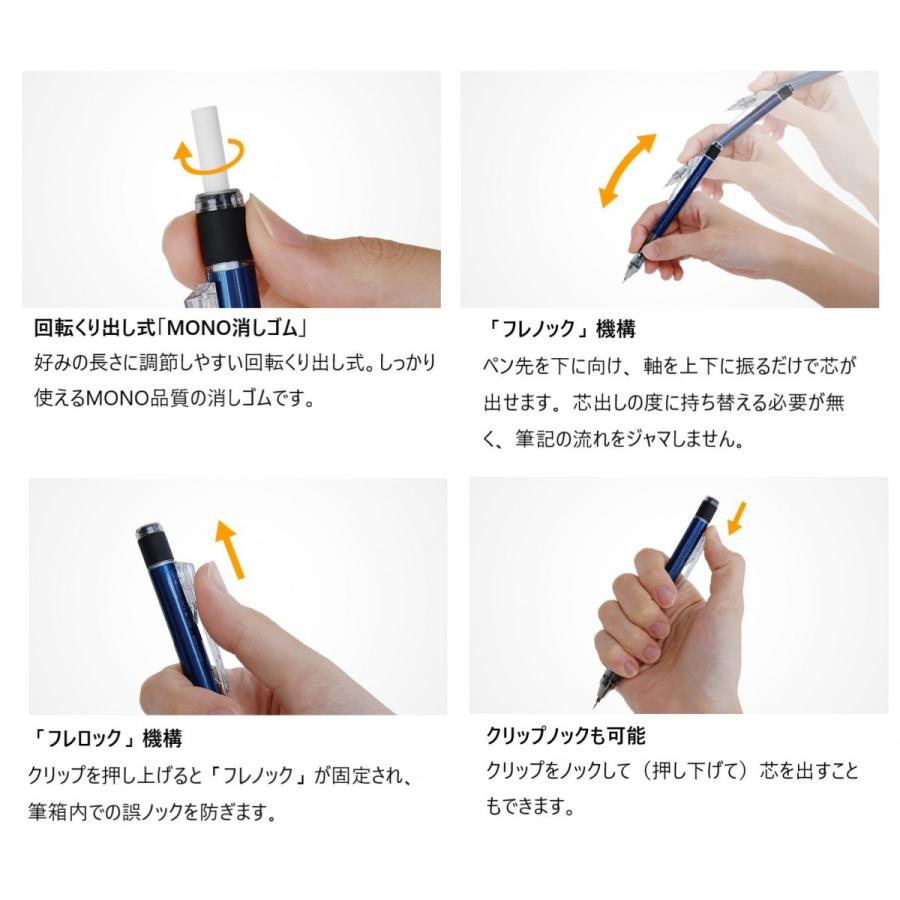 回転くり出し式「MONO消しゴム」
好みの長さに調節しやすい回転くり出し式。しっかり使えるMONO品質の消しゴムです。

「フレノック」機構
ペン先を下に向け、軸を上下に振るだけで芯が出せます。芯出しの度に持ち替える必要が無く、筆記の流れをジャマしません。

「フレロック」機構
クリップを押し上げると「フレノック」が固定され、筆箱内での誤ノックを防ぎます。

クリップノックも可能
クリップをノックして（押し下げて）芯を出すこともできます。