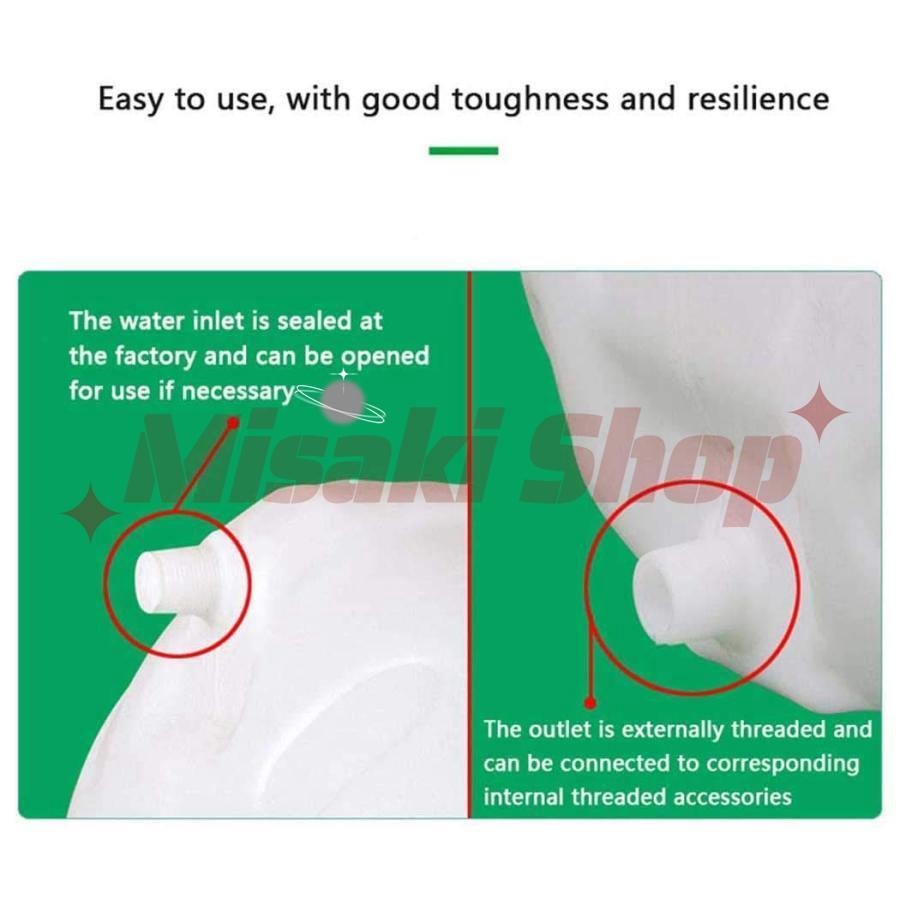 Easy to use, with good toughness and resilience

The water inlet is sealed at the factory and can be opened for use if necessary

Misaki Shop

The outlet is externally threaded and can be connected to corresponding internal threaded accessories