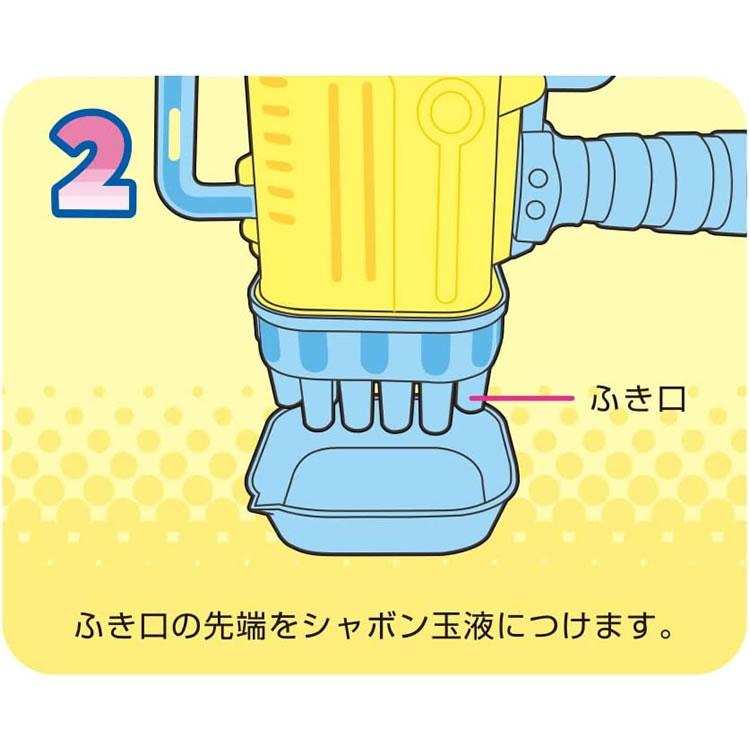 2

ふき口

ふき口の先端をシャボン玉液につけます。