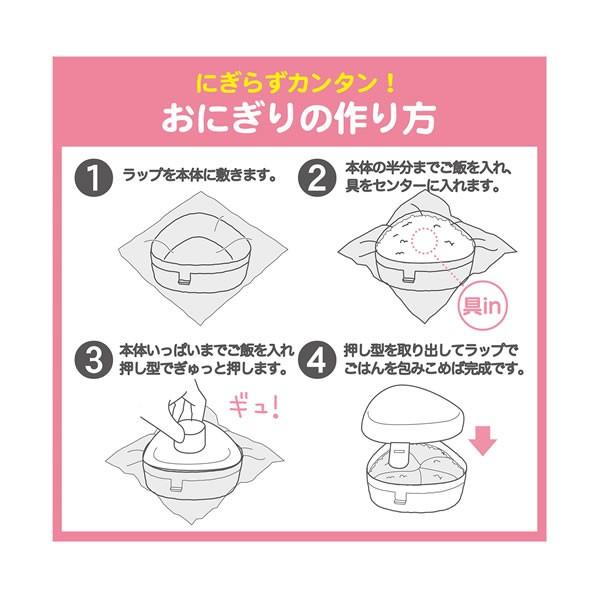 にぎらずカンタン！
おにぎりの作り方

1 ラップを本体に敷きます。

2 本体の半分までご飯を入れ、具をセンターに入れます。

具in

3 本体いっぱいまでご飯を入れ押し型でぎゅっと押します。

ギュ！

4 押し型を取り出してラップでごはんを包みこめば完成です。