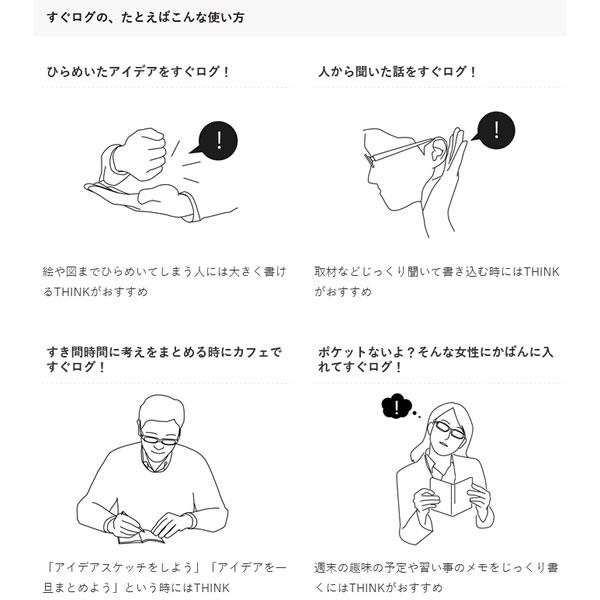 すぐログの、たとえばこんな使い方

ひらめいたアイデアをすぐログ！

!

絵や図までひらめいてしまう人には大きく書けるTHINKがおすすめ

人から聞いた話をすぐログ！

!

取材などじっくり聞いて書き込む時にはTHINKがおすすめ

すき間時間に考えをまとめる時にカフェですぐログ！

「アイデアスケッチをしよう」「アイデアを一旦まとめよう」という時にはTHINK

ポケットないよ？そんな女性にかばんに入れてすぐログ！

!

週末の趣味の予定や習い事のメモをじっくり書くにはTHINKがおすすめ