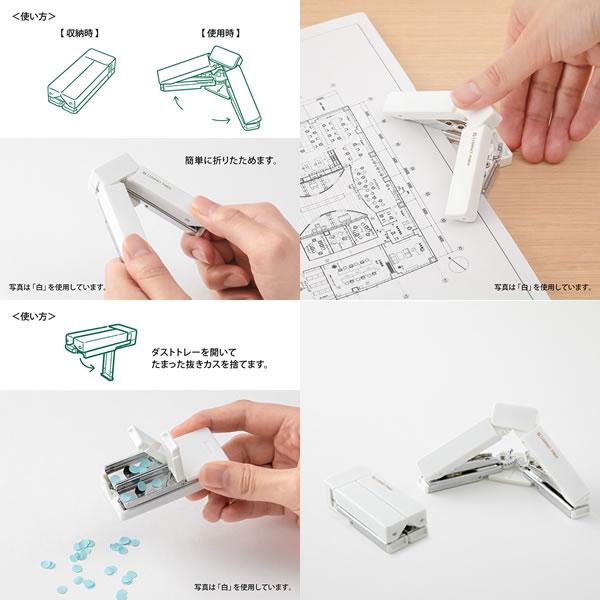 <使い方>

【収納時】

【使用時】

簡単に折りたためます。

写真は「白」を使用しています。

写真は「白」を使用しています。

<使い方>

ダストトレーを開いて
たまった抜きカスを捨てます。

写真は「白」を使用しています。