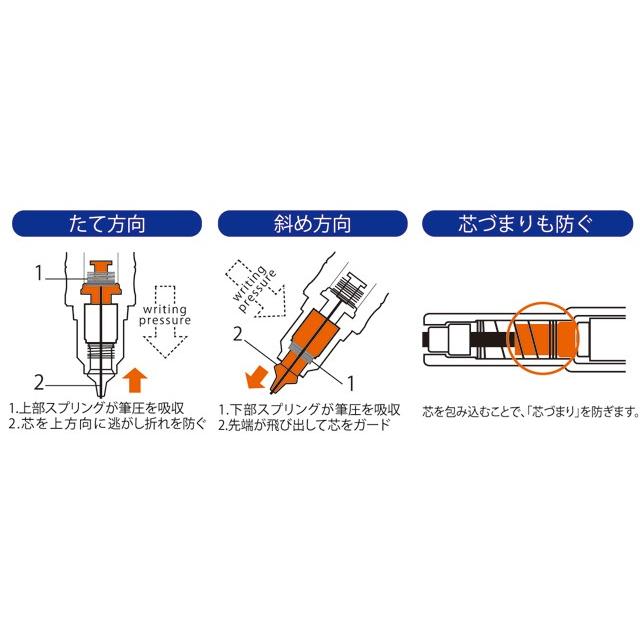 たて方向

1

writing pressure

2

1.上部スプリングが筆圧を吸収
2.芯を上方向に逃がし折れを防ぐ

斜め方向

writing pressure

2

1

1.下部スプリングが筆圧を吸収
2.先端が飛び出して芯をガード

芯づまりも防ぐ

芯を包み込むことで、「芯づまり」を防ぎます。