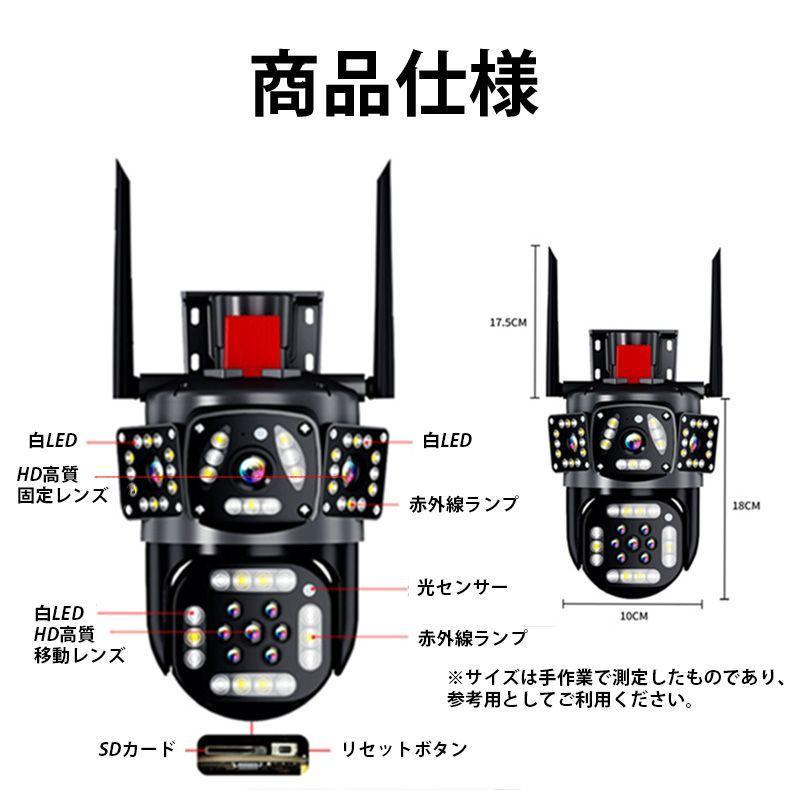 商品仕様

白LED

HD高質
固定レンズ

白LED

赤外線ランプ

光センサー

白LED
HD高質
移動レンズ

赤外線ランプ

SDカード

リセットボタン

17.5CM

18CM

10CM

※サイズは手作業で測定したものであり、参考用としてご利用ください。