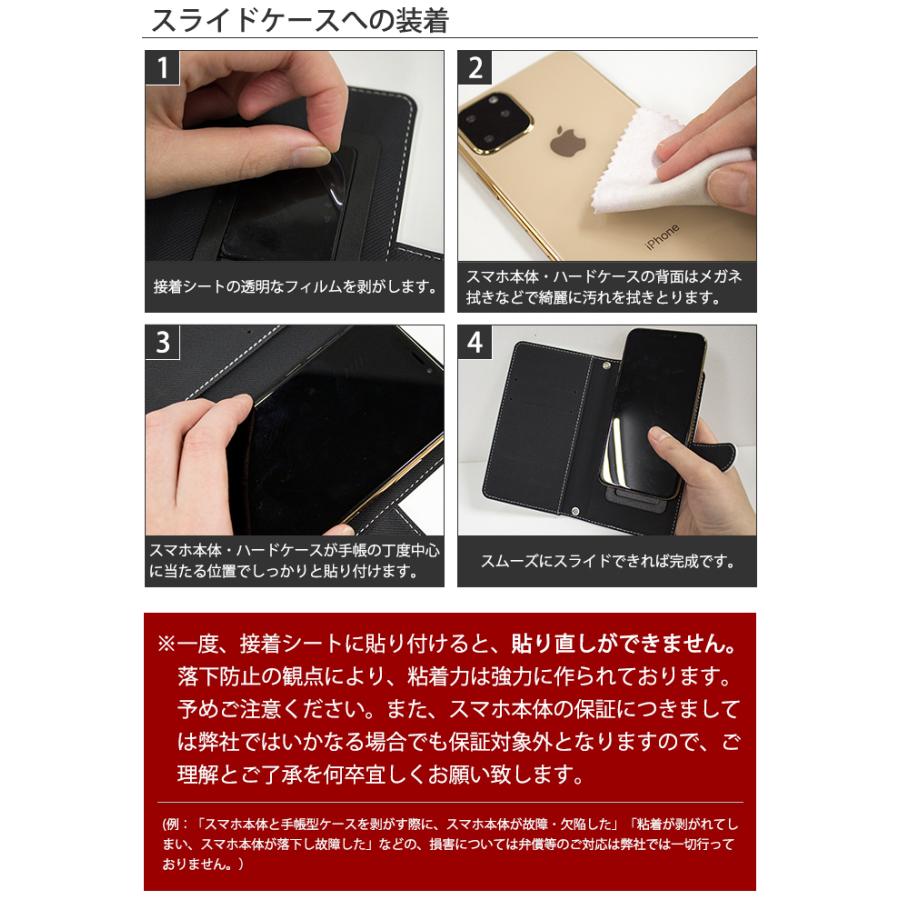 スライドケースへの装着

1
接着シートの透明なフィルムを剥がします。

2
iPhone
スマホ本体・ハードケースの背面はメガネ拭きなどで綺麗に汚れを拭きとります。

3
スマホ本体・ハードケースが手帳の丁度中心に当たる位置でしっかりと貼り付けます。

4
スムーズにスライドできれば完成です。

※一度、接着シートに貼り付けると、貼り直しができません。落下防止の観点により、粘着力は強力に作られております。予めご注意ください。また、スマホ本体の保証につきましては弊社ではいかなる場合でも保証対象外となりますので、ご理解とご了承を何卒宜しくお願い致します。

(例：「スマホ本体と手帳型ケースを剥がす際に、スマホ本体が故障・欠陥した」「粘着が剥がれてしまい、スマホ本体が落下し故障した」などの、損害については弁償等のご対応は弊社では一切行っておりません。)