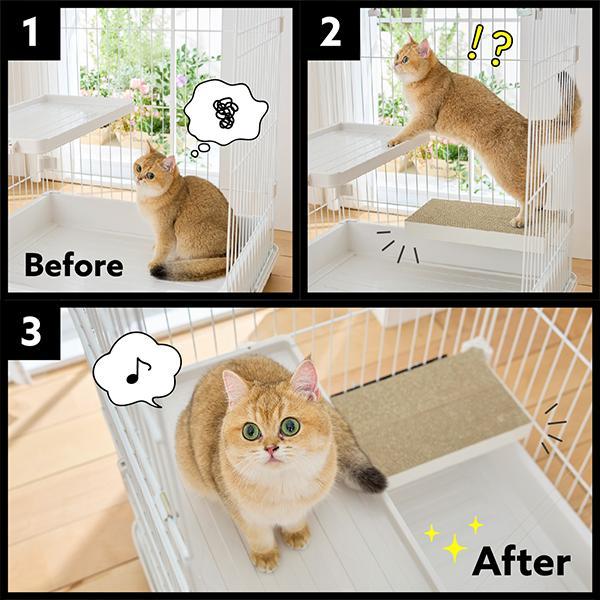 1

Before

2

!?

3

♪

After