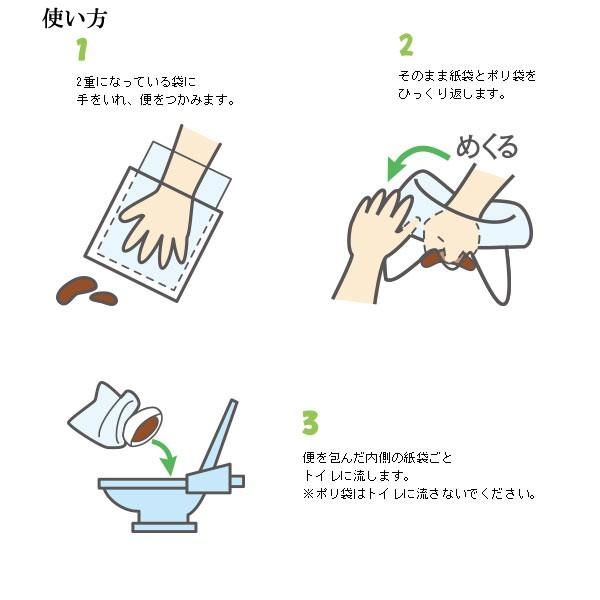 使い方

1

2重になっている袋に
手をいれ、便をつかみます。

2

そのまま紙袋とポリ袋を
ひっくり返します。

めくる

3

便を包んだ内側の紙袋ごと
トイレに流します。
※ポリ袋はトイレに流さないでください。