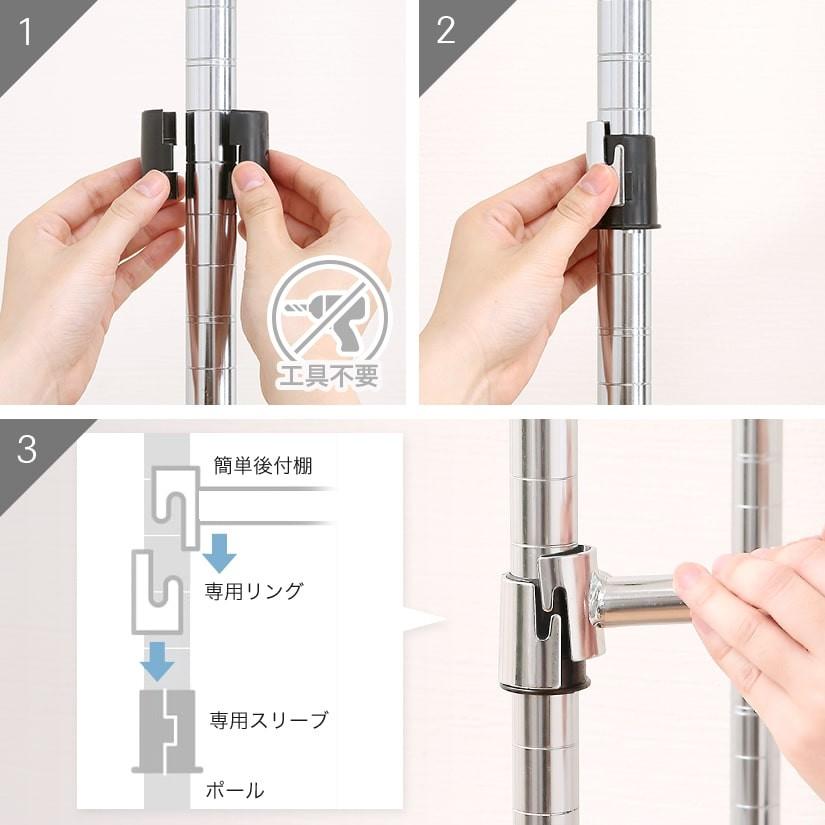 1

工具不要

2

3

簡単後付棚

専用リング

専用スリーブ

ポール