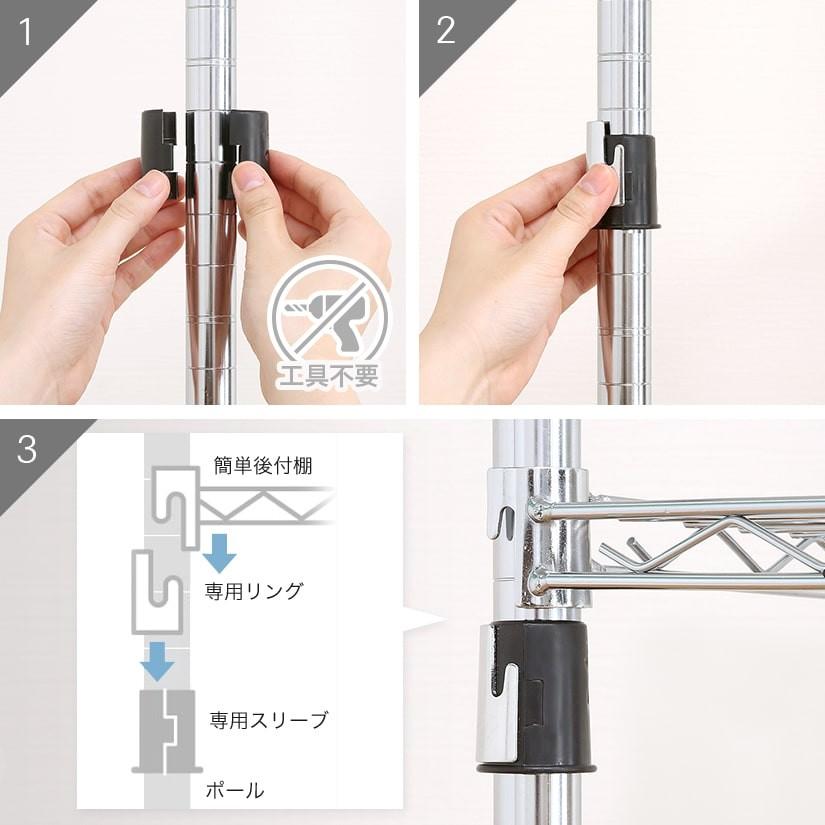 1

工具不要

2

3

簡単後付棚

専用リング

専用スリーブ

ポール