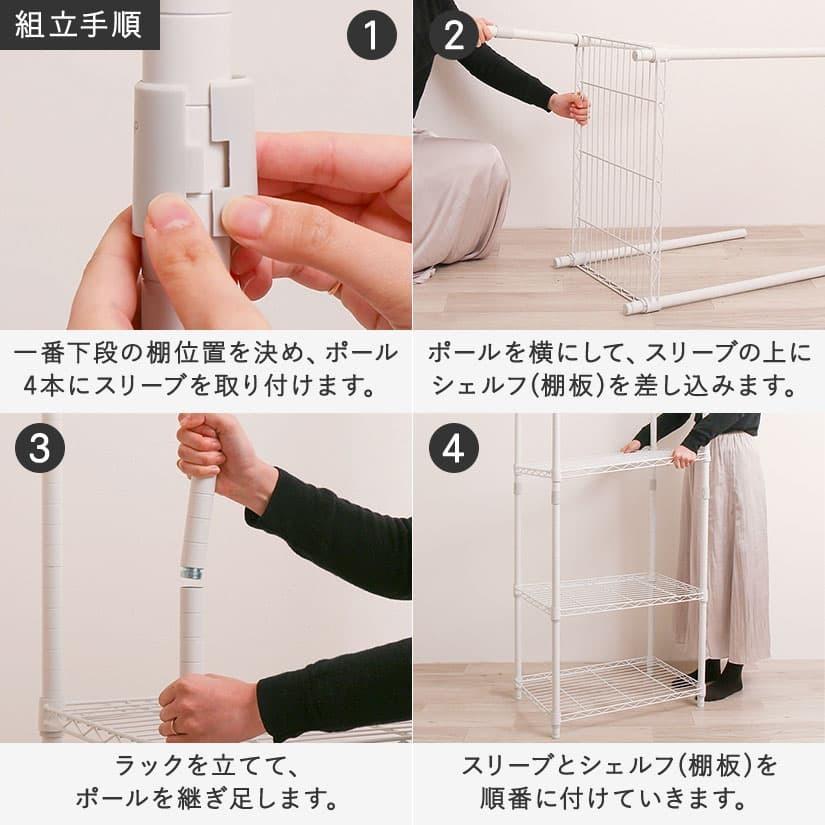 組立手順

1

一番下段の棚位置を決め、ポール4本にスリーブを取り付けます。

2

ポールを横にして、スリーブの上にシェルフ(棚板)を差し込みます。

3

ラックを立てて、ポールを継ぎ足します。

4

スリーブとシェルフ(棚板)を順番に付けていきます。