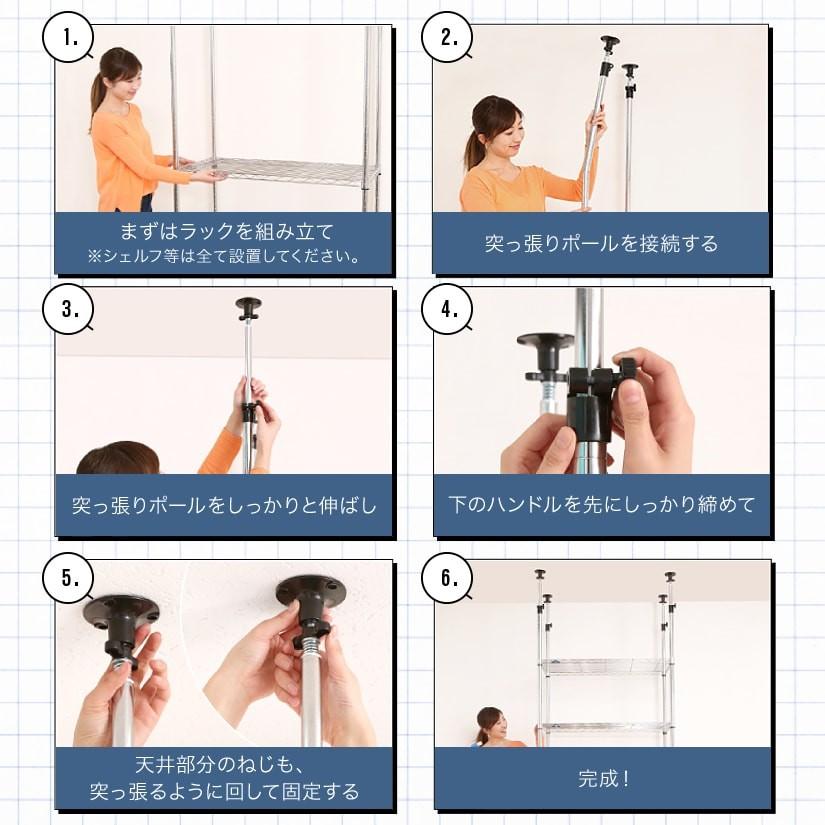 1.

まずはラックを組み立て
※シェルフ等は全て設置してください。

2.

突っ張りポールを接続する

3.

突っ張りポールをしっかりと伸ばし

4.

下のハンドルを先にしっかり締めて

5.

天井部分のねじも、
突っ張るように回して固定する

6.

完成！