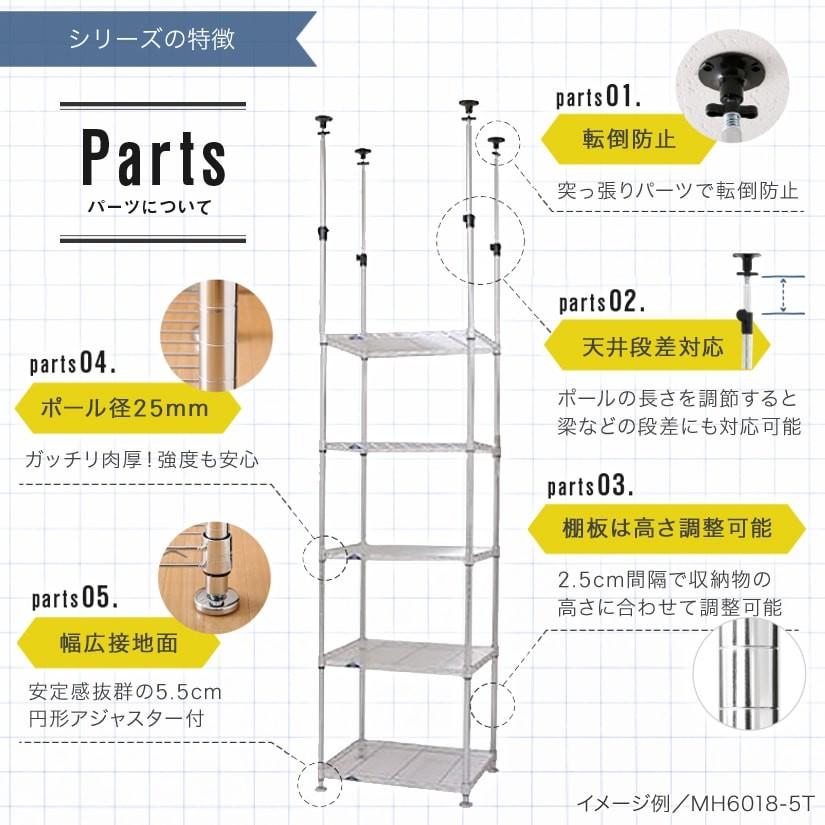 シリーズの特徴

Parts
パーツについて

parts01.
転倒防止
突っ張りパーツで転倒防止

parts02.
天井段差対応
ポールの長さを調節すると梁などの段差にも対応可能

parts03.
棚板は高さ調整可能
2.5cm間隔で収納物の高さに合わせて調整可能

parts04.
ポール径25mm
ガッチリ肉厚！強度も安心

parts05.
幅広接地面
安定感抜群の5.5cm円形アジャスター付

イメージ例／MH6018-5T