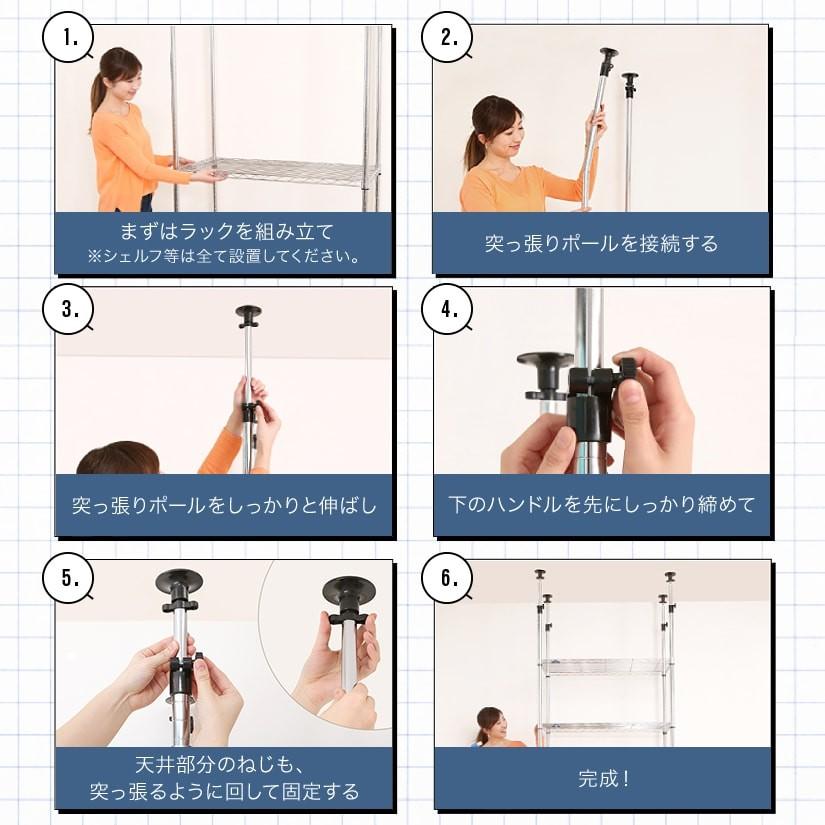 1.

まずはラックを組み立て
※シェルフ等は全て設置してください。

2.

突っ張りポールを接続する

3.

突っ張りポールをしっかりと伸ばし

4.

下のハンドルを先にしっかり締めて

5.

天井部分のねじも、
突っ張るように回して固定する

6.

完成！