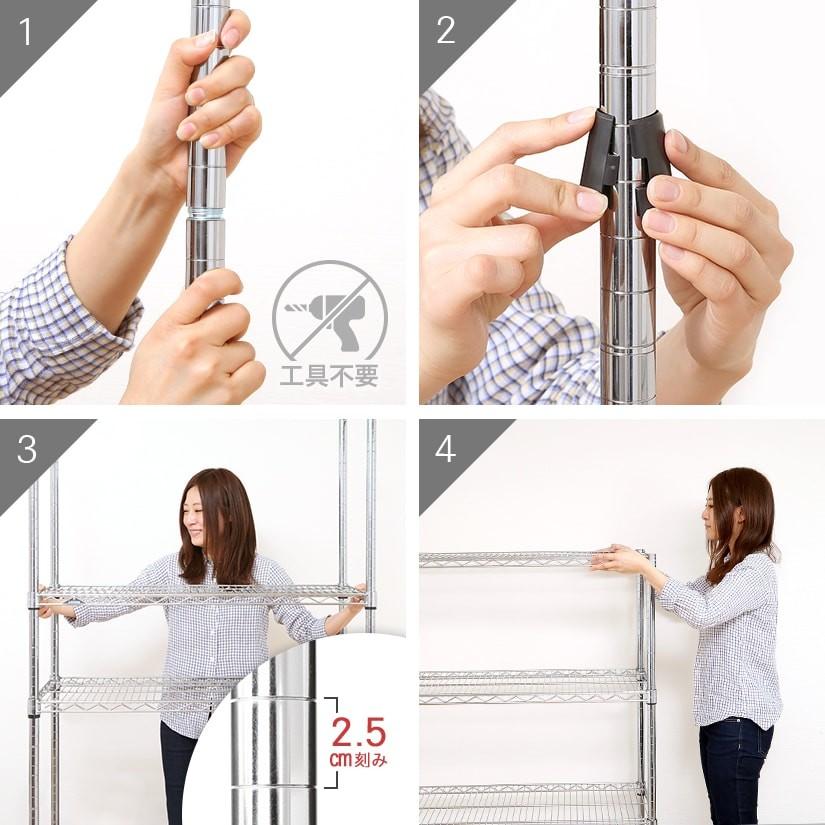 1

工具不要

2

3

2.5
cm刻み

4