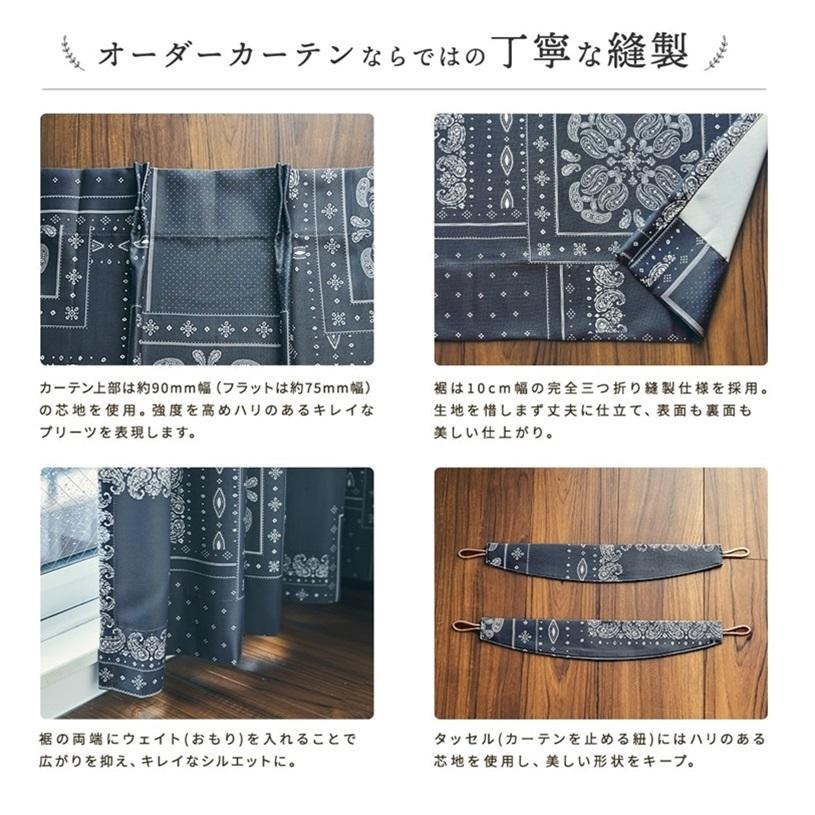 オーダーカーテンならではの丁寧な縫製

カーテン上部は約90mm幅（フラットは約75mm幅）の芯地を使用。強度を高めハリのあるキレイなプリーツを表現します。

裾は10cm幅の完全三つ折り縫製仕様を採用。生地を惜しまず丈夫に仕立て、表面も裏面も美しい仕上がり。

裾の両端にウェイト(おもり)を入れることで広がりを抑え、キレイなシルエットに。

タッセル(カーテンを止める紐)にはハリのある芯地を使用し、美しい形状をキープ。