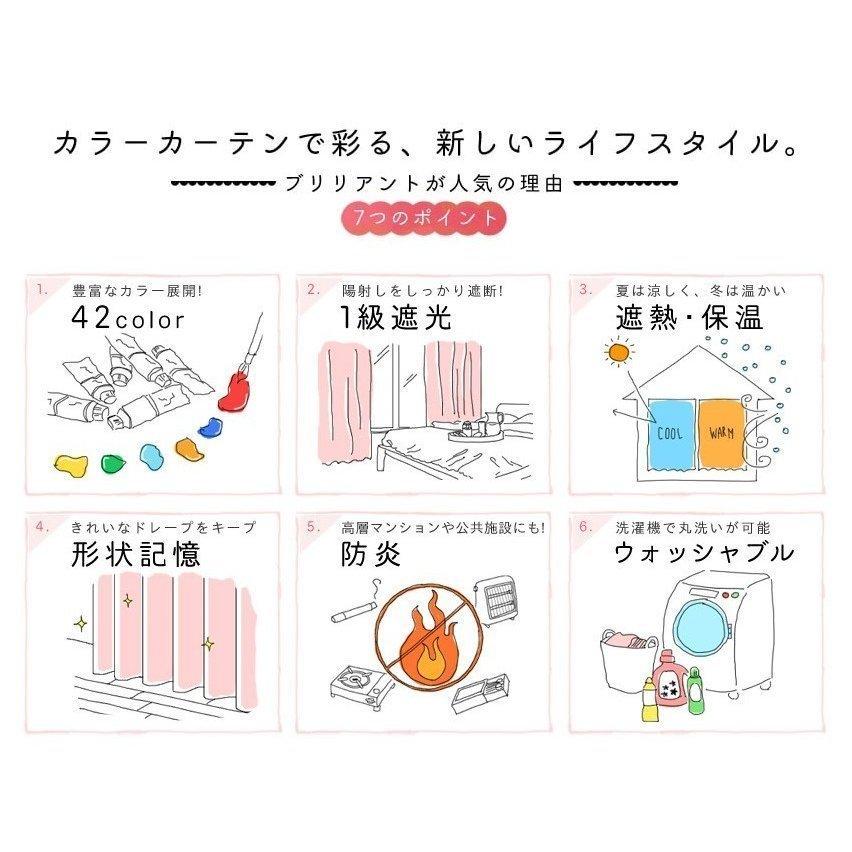 カラーカーテンで彩る、新しいライフスタイル。

ブリリアントが人気の理由

7つのポイント

1. 豊富なカラー展開!
42color

2. 陽射しをしっかり遮断!
1級遮光

3. 夏は涼しく、冬は温かい
遮熱・保温

COOL

WARM

4. きれいなドレープをキープ
形状記憶

5. 高層マンションや公共施設にも!
防炎

6. 洗濯機で丸洗いが可能
ウォッシャブル