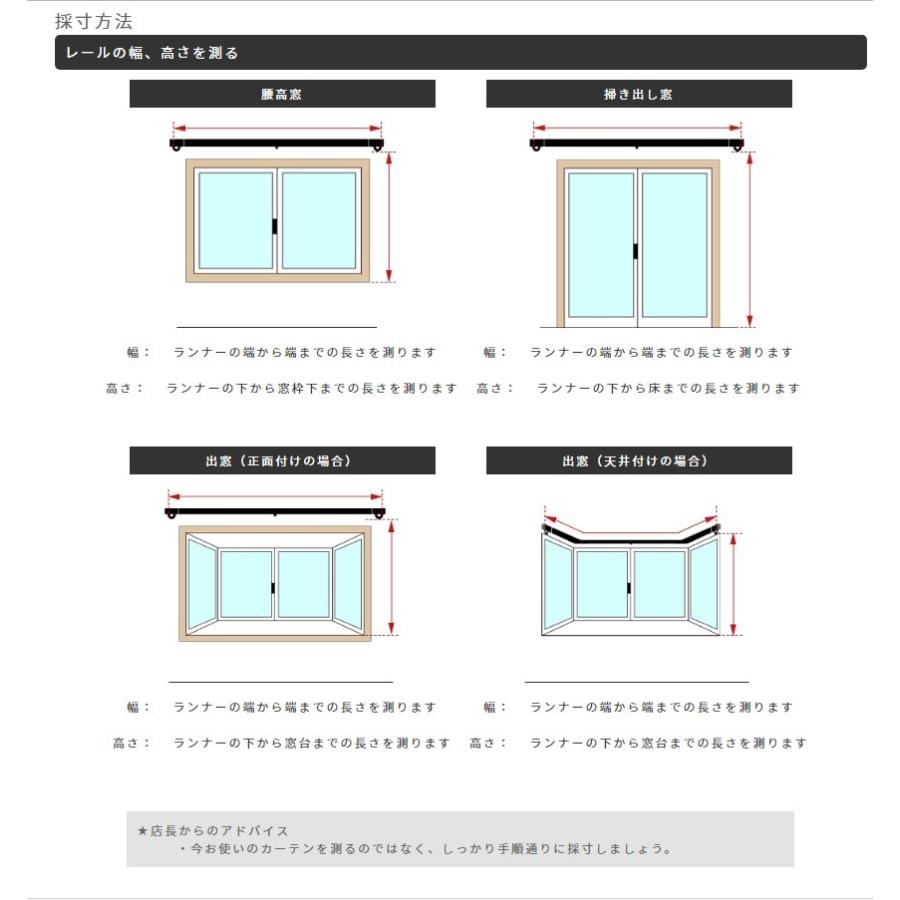 採寸方法

レールの幅、高さを測る

腰高窓

幅： ランナーの端から端までの長さを測ります

高さ： ランナーの下から窓枠下までの長さを測ります

掃き出し窓

幅： ランナーの端から端までの長さを測ります

高さ： ランナーの下から床までの長さを測ります

出窓（正面付けの場合）

幅： ランナーの端から端までの長さを測ります

高さ： ランナーの下から窓台までの長さを測ります

出窓（天井付けの場合）

幅： ランナーの端から端までの長さを測ります

高さ： ランナーの下から窓台までの長さを測ります

★店長からのアドバイス
・今お使いのカーテンを測るのではなく、しっかり手順通りに採寸しましょう。