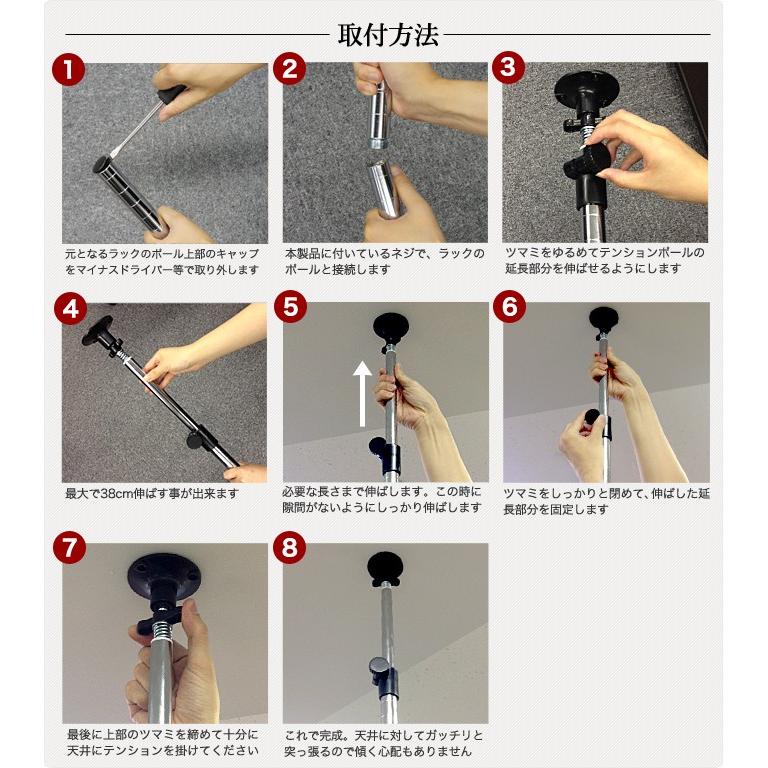 取付方法

1
元となるラックのポール上部のキャップをマイナスドライバー等で取り外します

2
本製品に付いているネジで、ラックのポールと接続します

3
ツマミをゆるめてテンションポールの延長部分を伸ばせるようにします

4
最大で38cm伸ばす事が出来ます

5
必要な長さまで伸ばします。この時に隙間がないようにしっかり伸ばします

6
ツマミをしっかりと閉めて、伸ばした延長部分を固定します

7
最後に上部のツマミを締めて十分に天井にテンションを掛けてください

8
これで完成。天井に対してガッチリと突っ張るので傾く心配もありません