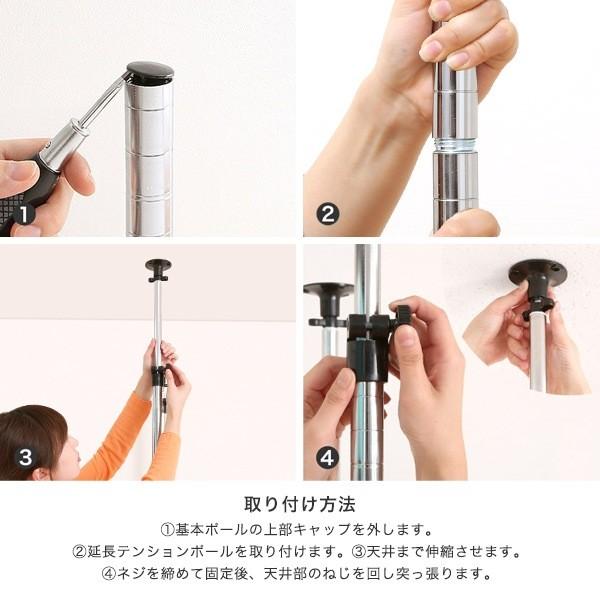 1

2

3

4

取り付け方法

①基本ポールの上部キャップを外します。

②延長テンションポールを取り付けます。③天井まで伸縮させます。

④ネジを締めて固定後、天井部のねじを回し突っ張ります。