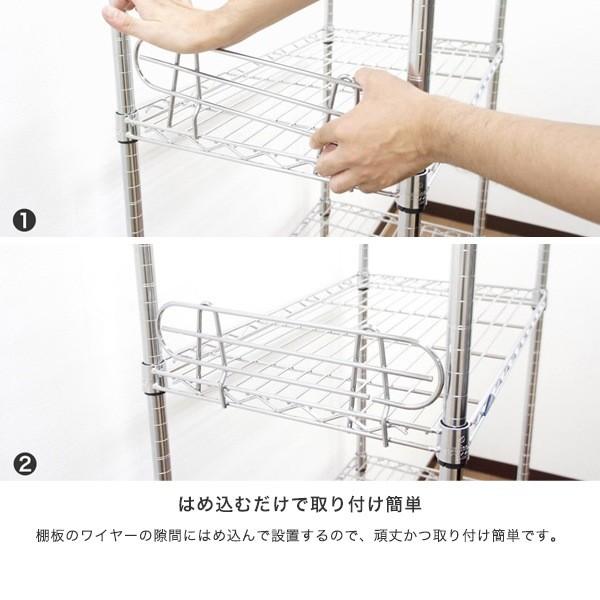 ❶

❷

はめ込むだけで取り付け簡単

棚板のワイヤーの隙間にはめ込んで設置するので、頑丈かつ取り付け簡単です。