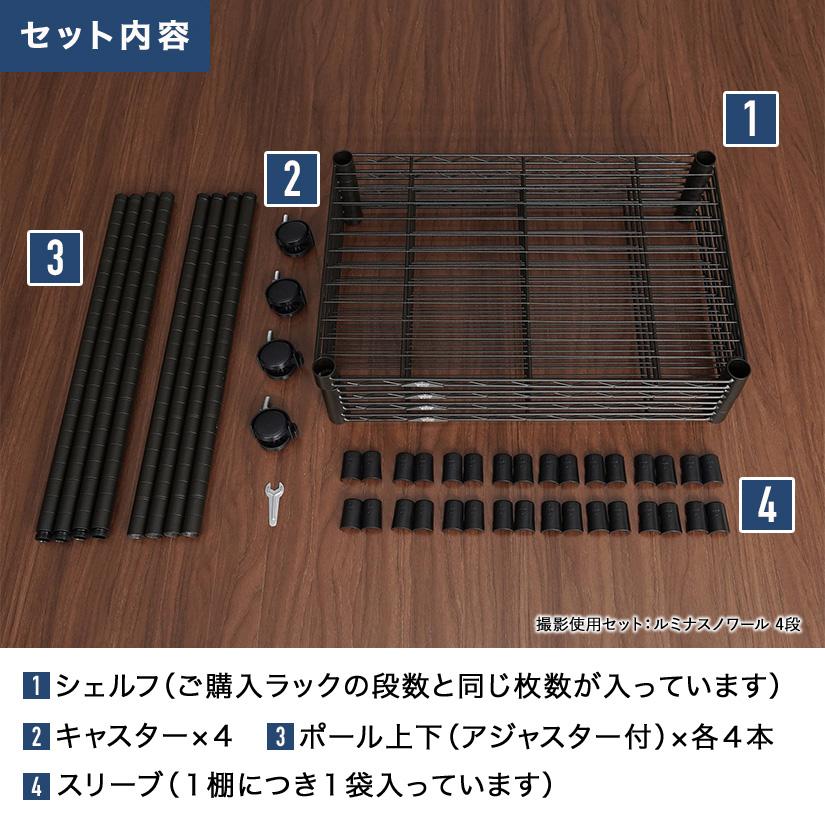 セット内容

1

2

3

4

撮影使用セット：ルミナスノワール 4段

1 シェルフ（ご購入ラックの段数と同じ枚数が入っています）

2 キャスター×4　3 ポール上下（アジャスター付）×各４本

4 スリーブ（１棚につき１袋入っています）