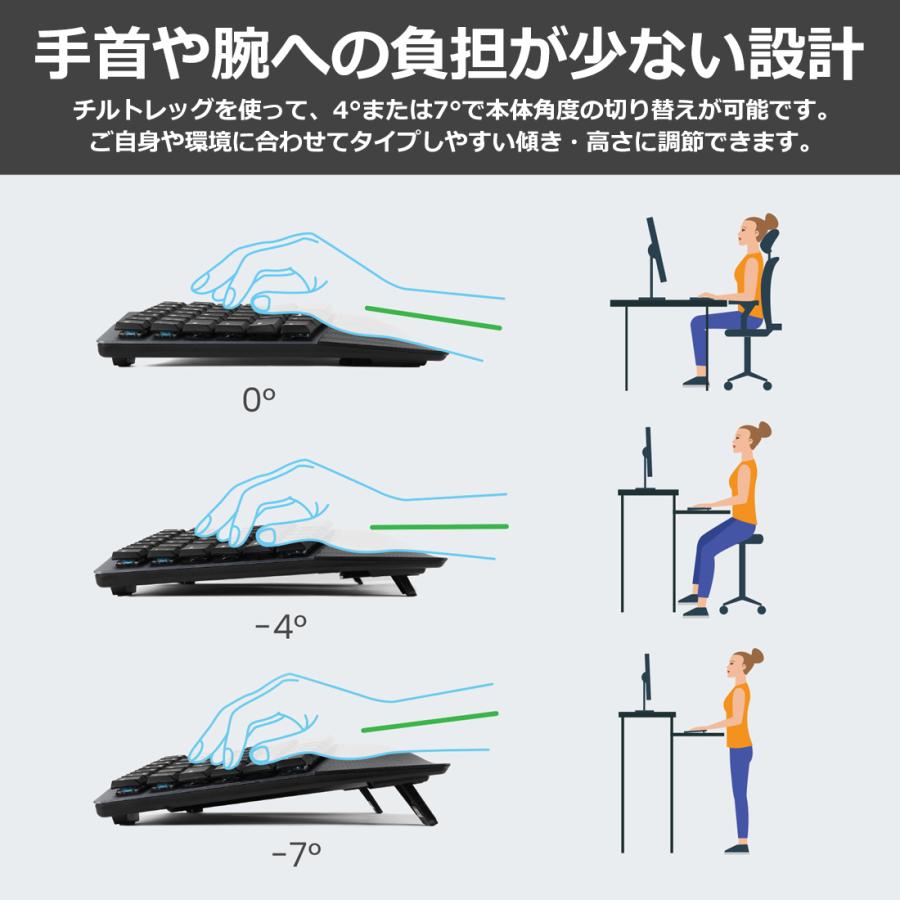 手首や腕への負担が少ない設計

チルトレッグを使って、4°または7°で本体角度の切り替えが可能です。
ご自身や環境に合わせてタイプしやすい傾き・高さに調節できます。

0°

−4°

−7°