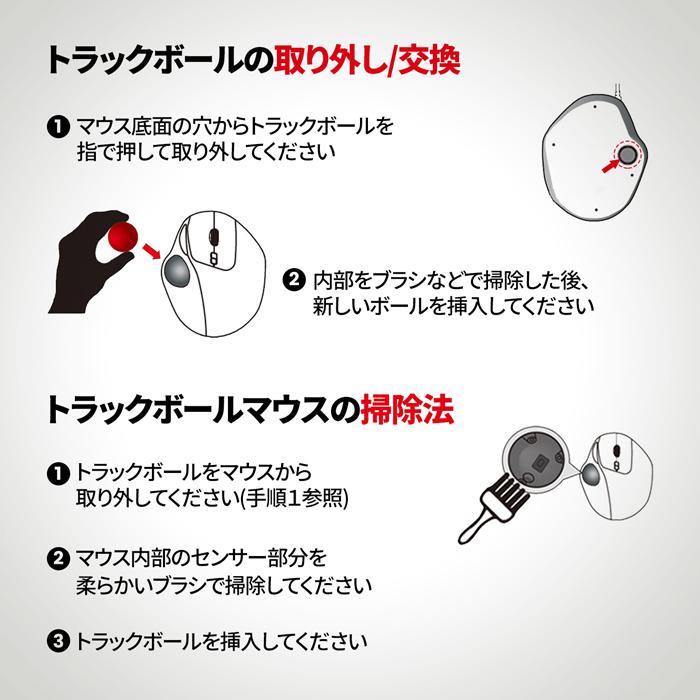 トラックボールの取り外し/交換

❶ マウス底面の穴からトラックボールを指で押して取り外してください

❷ 内部をブラシなどで掃除した後、新しいボールを挿入してください

トラックボールマウスの掃除法

❶ トラックボールをマウスから取り外してください(手順1参照)

❷ マウス内部のセンサー部分を柔らかいブラシで掃除してください

❸ トラックボールを挿入してください