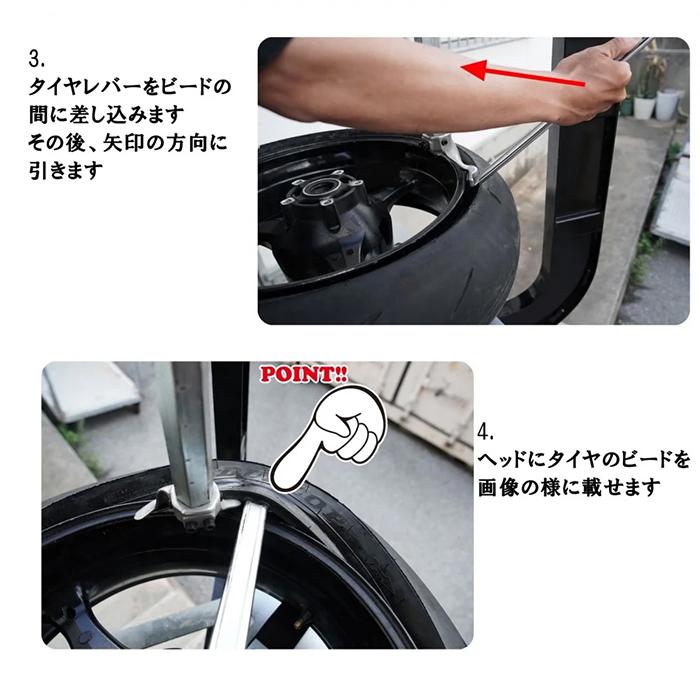 3.
タイヤレバーをビードの間に差し込みます
その後、矢印の方向に引きます

POINT!!

4.
ヘッドにタイヤのビードを画像の様に載せます