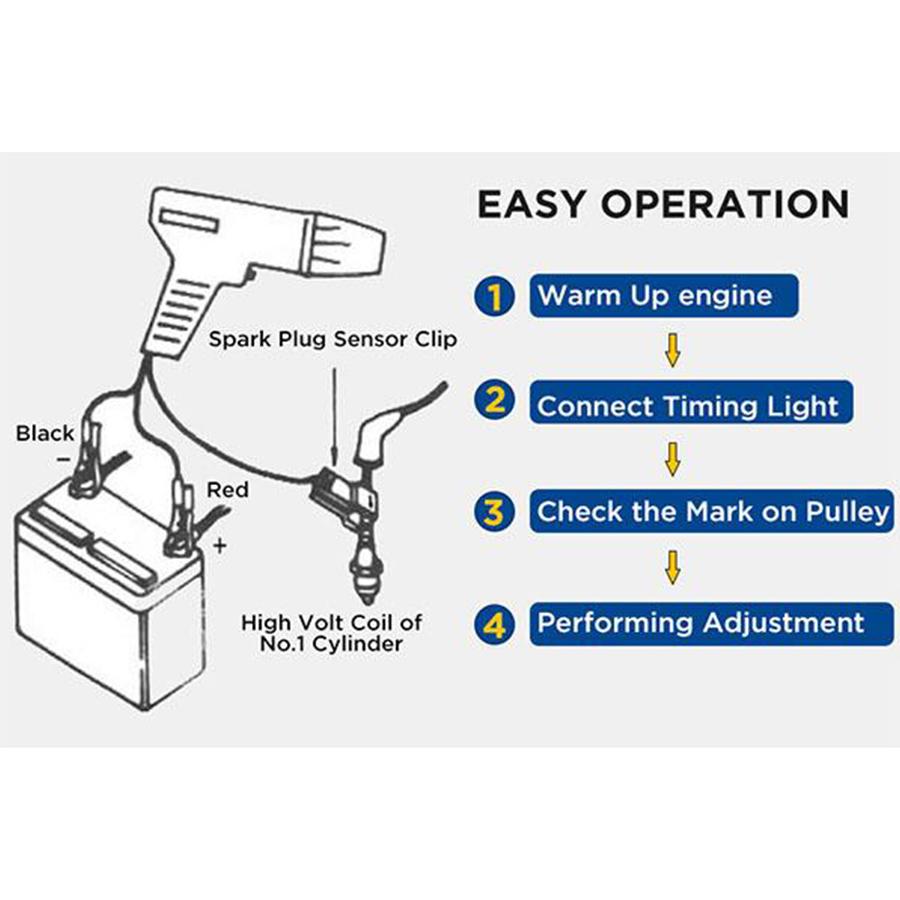 Spark Plug Sensor Clip

Black
−

Red
+

High Volt Coil of
No.1 Cylinder

EASY OPERATION

1 Warm Up engine

2 Connect Timing Light

3 Check the Mark on Pulley

4 Performing Adjustment