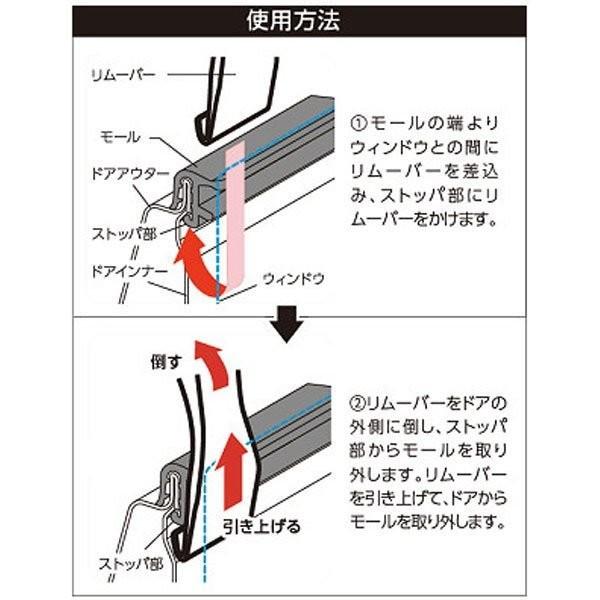 使用方法

リムーバー

モール

ドアアウター

ストッパ部

ドアインナー

ウィンドウ

①モールの端よりウィンドウとの間にリムーバーを差込み、ストッパ部にリムーバーをかけます。

倒す

引き上げる

ストッパ部

②リムーバーをドアの外側に倒し、ストッパ部からモールを取り外します。リムーバーを引き上げて、ドアからモールを取り外します。