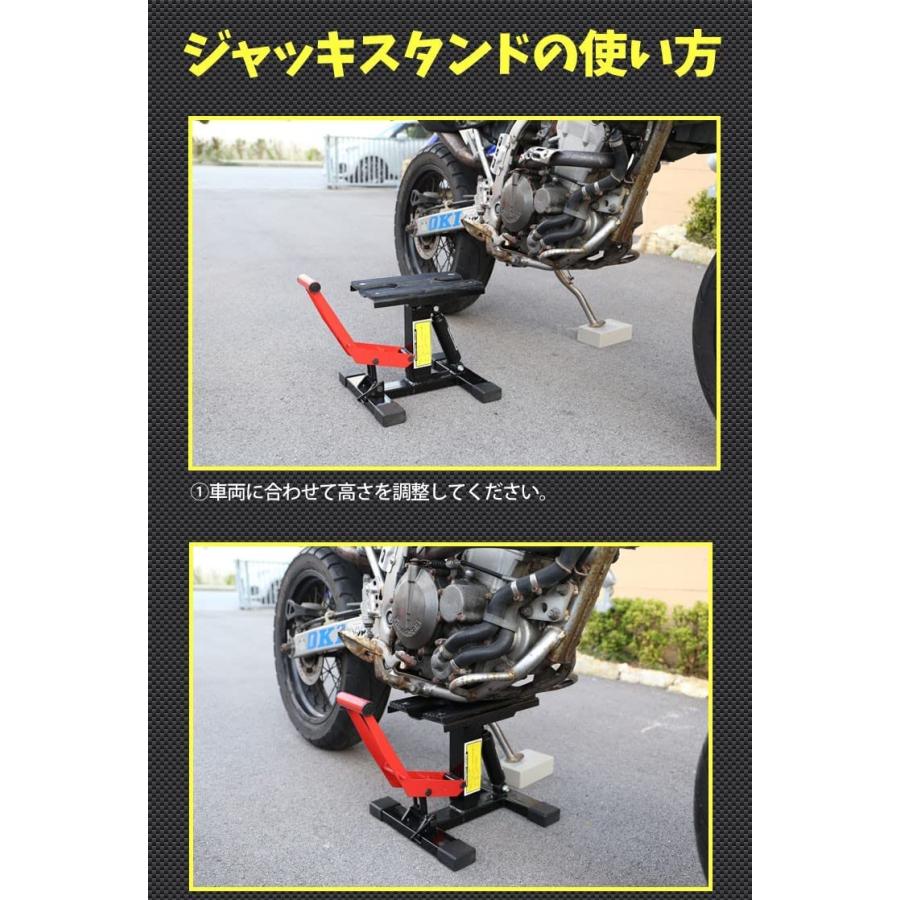 ジャッキスタンドの使い方

OKI

①車両に合わせて高さを調整してください。

OKI