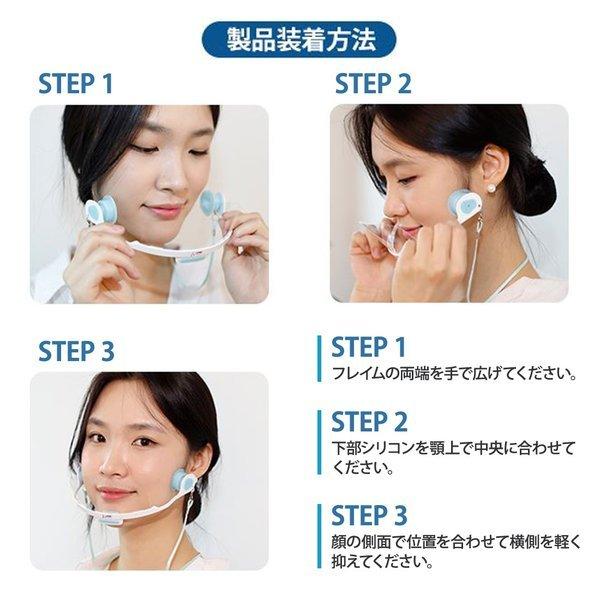 製品装着方法

STEP 1

STEP 2

STEP 3

STEP 1
フレイムの両端を手で広げてください。

STEP 2
下部シリコンを顎上で中央に合わせてください。

STEP 3
顔の側面で位置を合わせて横側を軽く抑えてください。