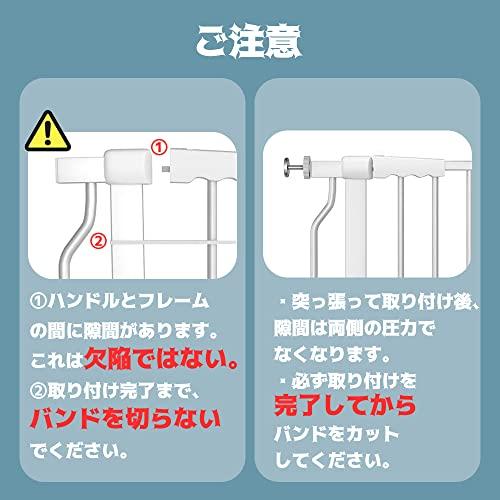 ご注意

①

②

①ハンドルとフレームの間に隙間があります。これは欠陥ではない。

②取り付け完了まで、バンドを切らないでください。

・突っ張って取り付け後、隙間は両側の圧力でなくなります。

・必ず取り付けを完了してからバンドをカットしてください。