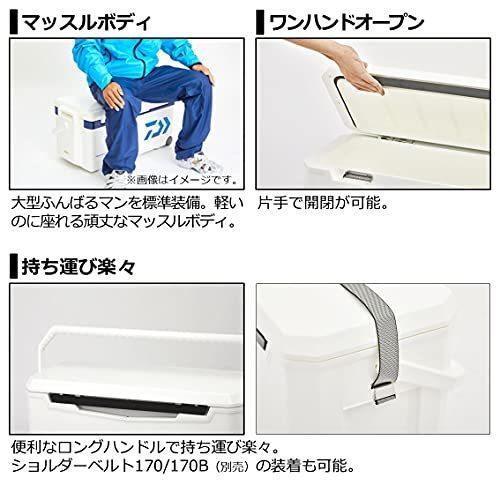 マッスルボディ

※画像はイメージです。

大型ふんばるマンを標準装備。軽いのに座れる頑丈なマッスルボディ。

ワンハンドオープン

片手で開閉が可能。

持ち運び楽々

便利なロングハンドルで持ち運び楽々。
ショルダーベルト170/170B（別売）の装着も可能。