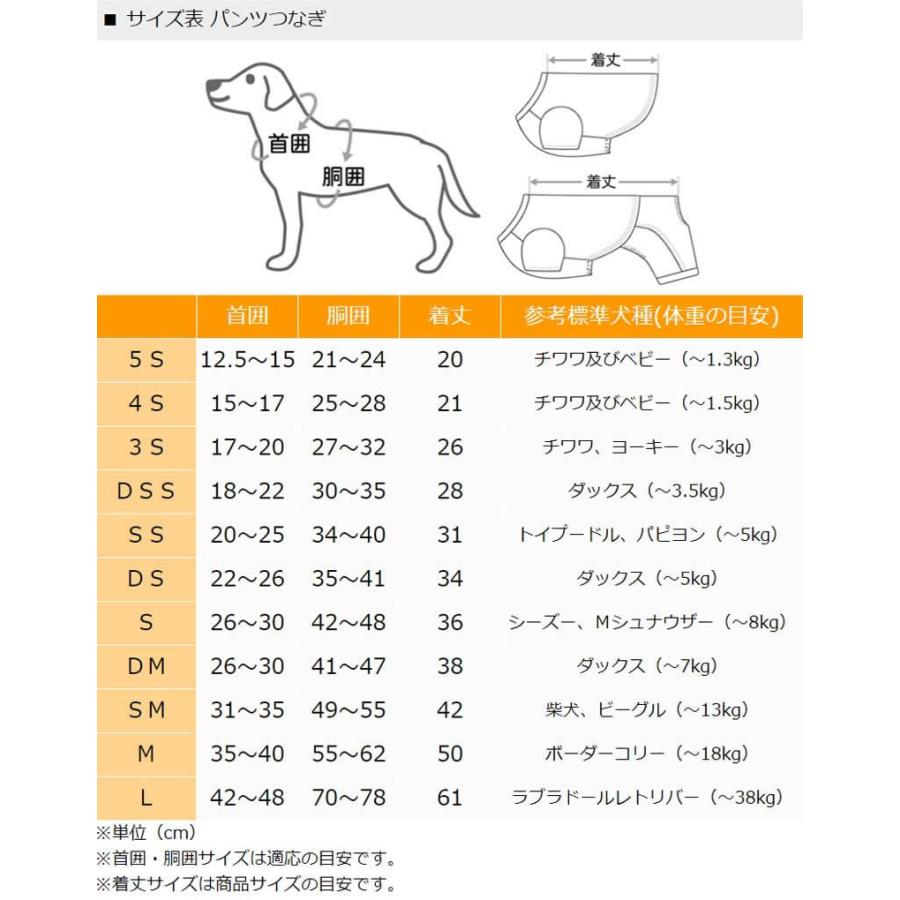 ■ サイズ表 パンツつなぎ

首囲
胴囲

着丈
着丈

| | 首囲 | 胴囲 | 着丈 | 参考標準犬種(体重の目安) |
|---|---|---|---|---|
| 5 S | 12.5～15 | 21～24 | 20 | チワワ及びベビー（～1.3kg） |
| 4 S | 15～17 | 25～28 | 21 | チワワ及びベビー（～1.5kg） |
| 3 S | 17～20 | 27～32 | 26 | チワワ、ヨーキー（～3kg） |
| D S S | 18～22 | 30～35 | 28 | ダックス（～3.5kg） |
| S S | 20～25 | 34～40 | 31 | トイプードル、パピヨン（～5kg） |
| D S | 22～26 | 35～41 | 34 | ダックス（～5kg） |
| S | 26～30 | 42～48 | 36 | シーズー、Mシュナウザー（～8kg） |
| D M | 26～30 | 41～47 | 38 | ダックス（～7kg） |
| S M | 31～35 | 49～55 | 42 | 柴犬、ビーグル（～13kg） |
| M | 35～40 | 55～62 | 50 | ボーダーコリー（～18kg） |
| L | 42～48 | 70～78 | 61 | ラブラドールレトリバー（～38kg） |

※単位（cm）
※首囲・胴囲サイズは適応の目安です。
※着丈サイズは商品サイズの目安です。