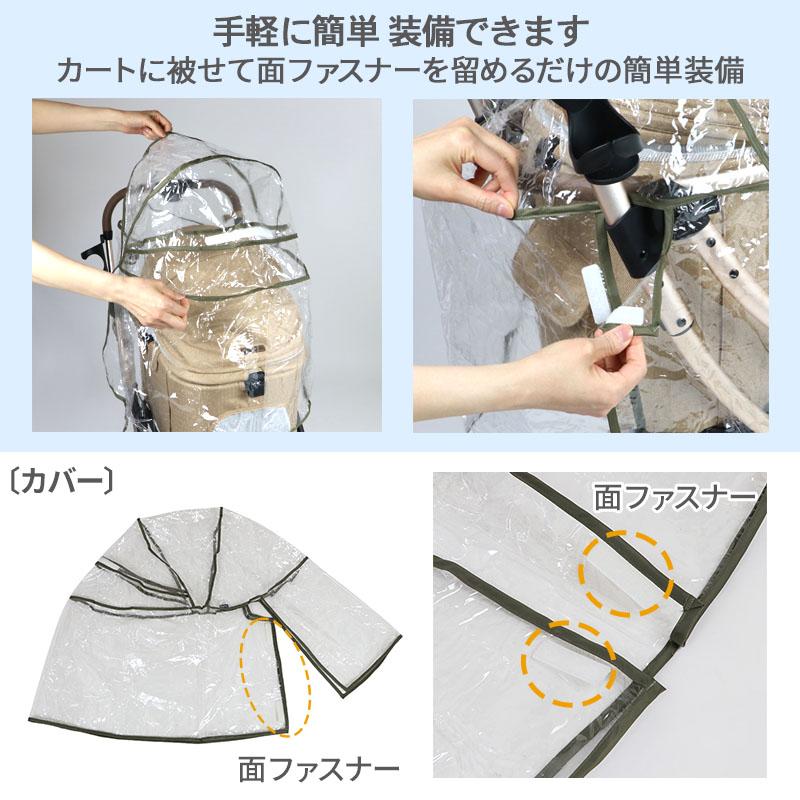 手軽に簡単 装備できます
カートに被せて面ファスナーを留めるだけの簡単装備

〔カバー〕

面ファスナー

面ファスナー